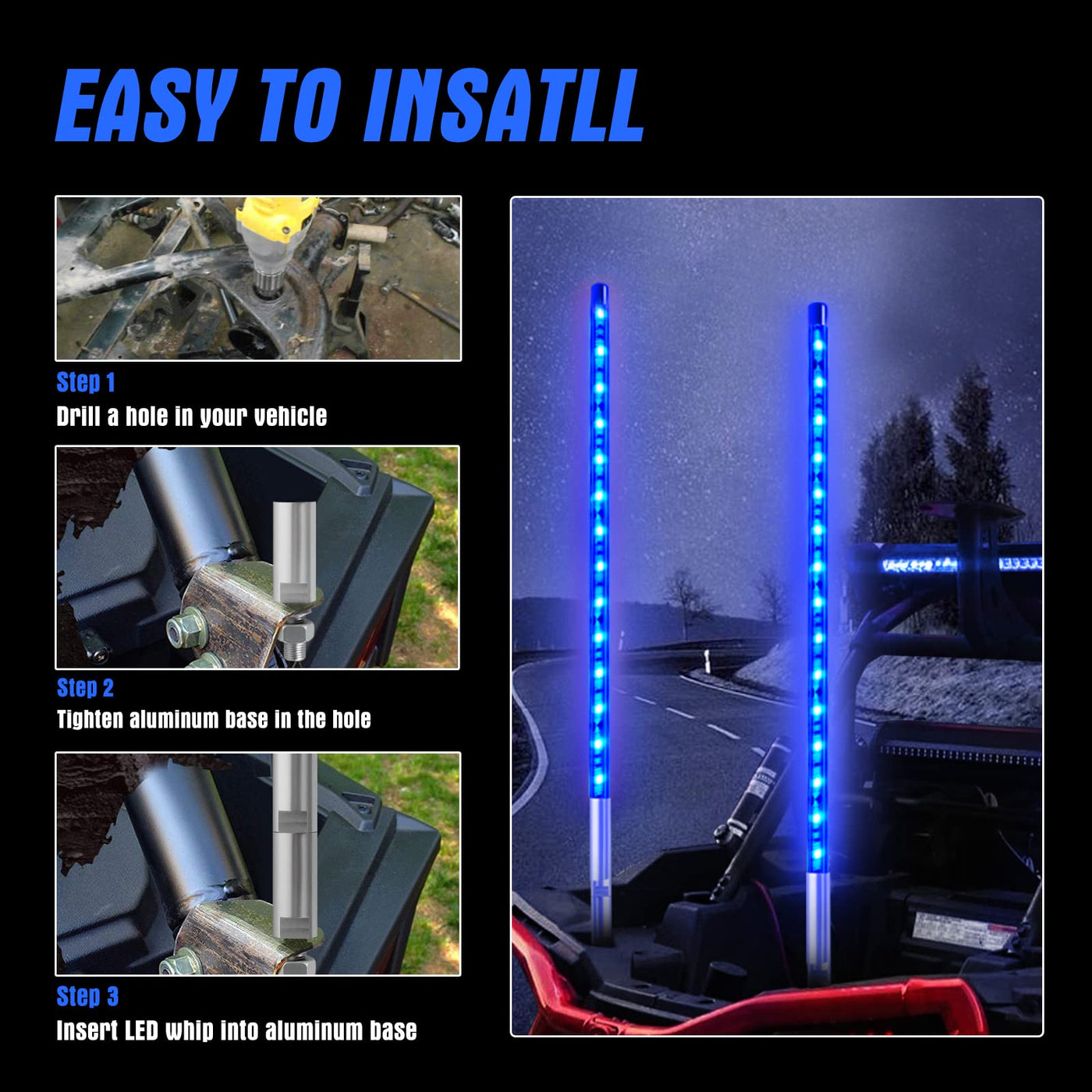 EASY TO INSATLL

Step 1
Drill a hole in your vehicle

Step 2
Tighten aluminum base in the hole

Step 3
Insert LED whip into aluminum base