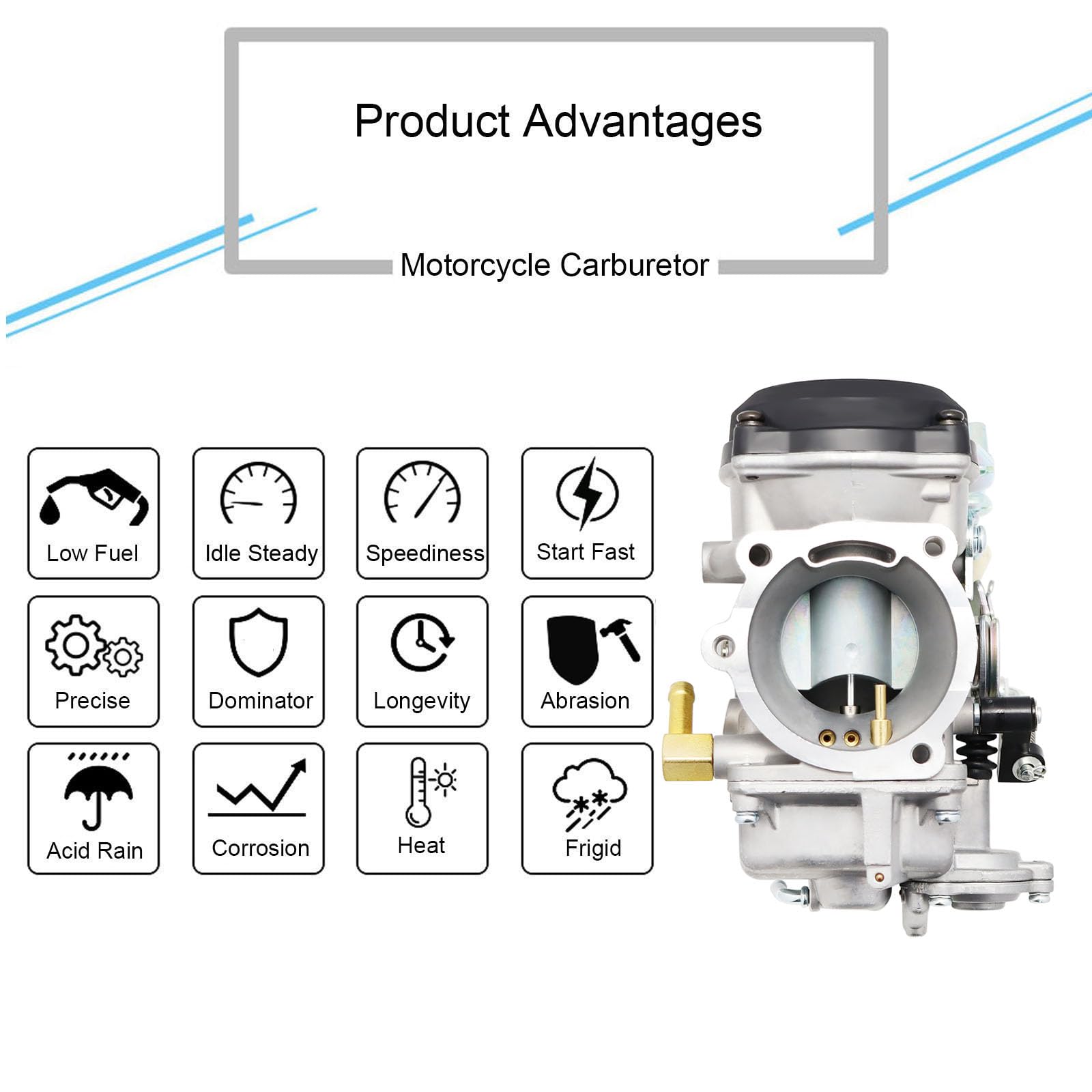 Product Advantages

Motorcycle Carburetor

Low Fuel

Idle Steady

Speediness

Start Fast

Precise

Dominator

Longevity

Abrasion

Acid Rain

Corrosion

Heat

Frigid