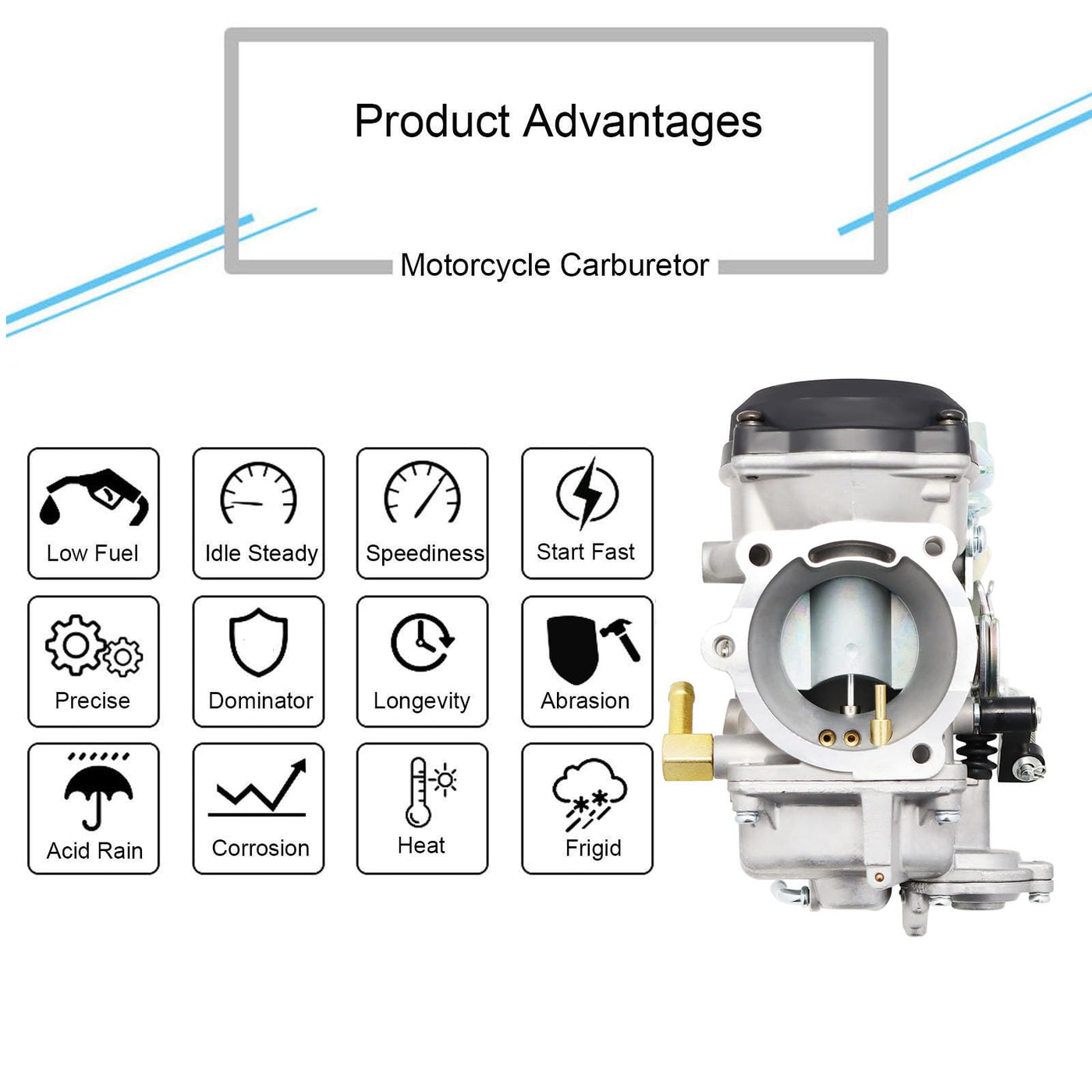 Product Advantages

Motorcycle Carburetor

Low Fuel

Idle Steady

Speediness

Start Fast

Precise

Dominator

Longevity

Abrasion

Acid Rain

Corrosion

Heat

Frigid