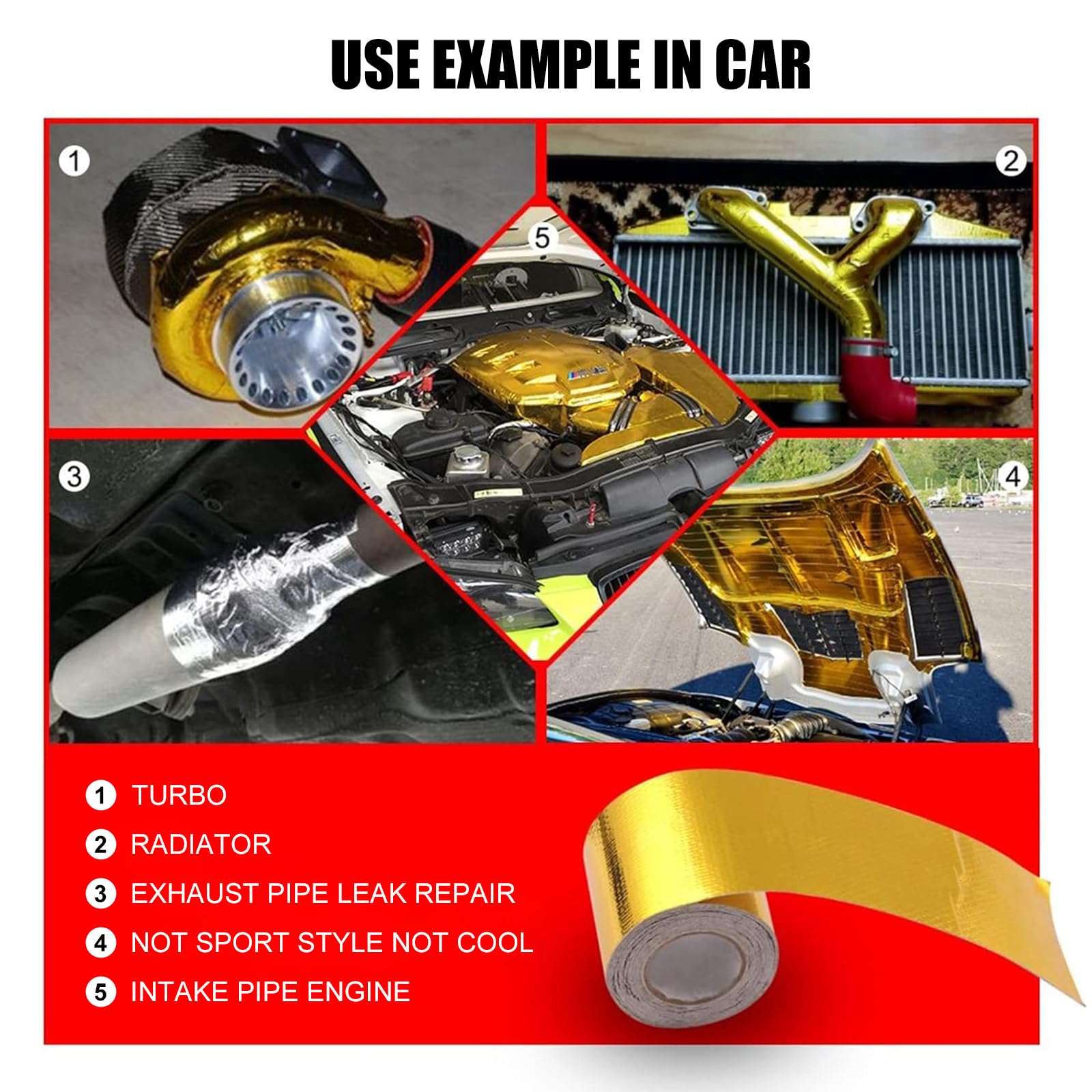 USE EXAMPLE IN CAR

1

2

5

3

4

1 TURBO
2 RADIATOR
3 EXHAUST PIPE LEAK REPAIR
4 NOT SPORT STYLE NOT COOL
5 INTAKE PIPE ENGINE