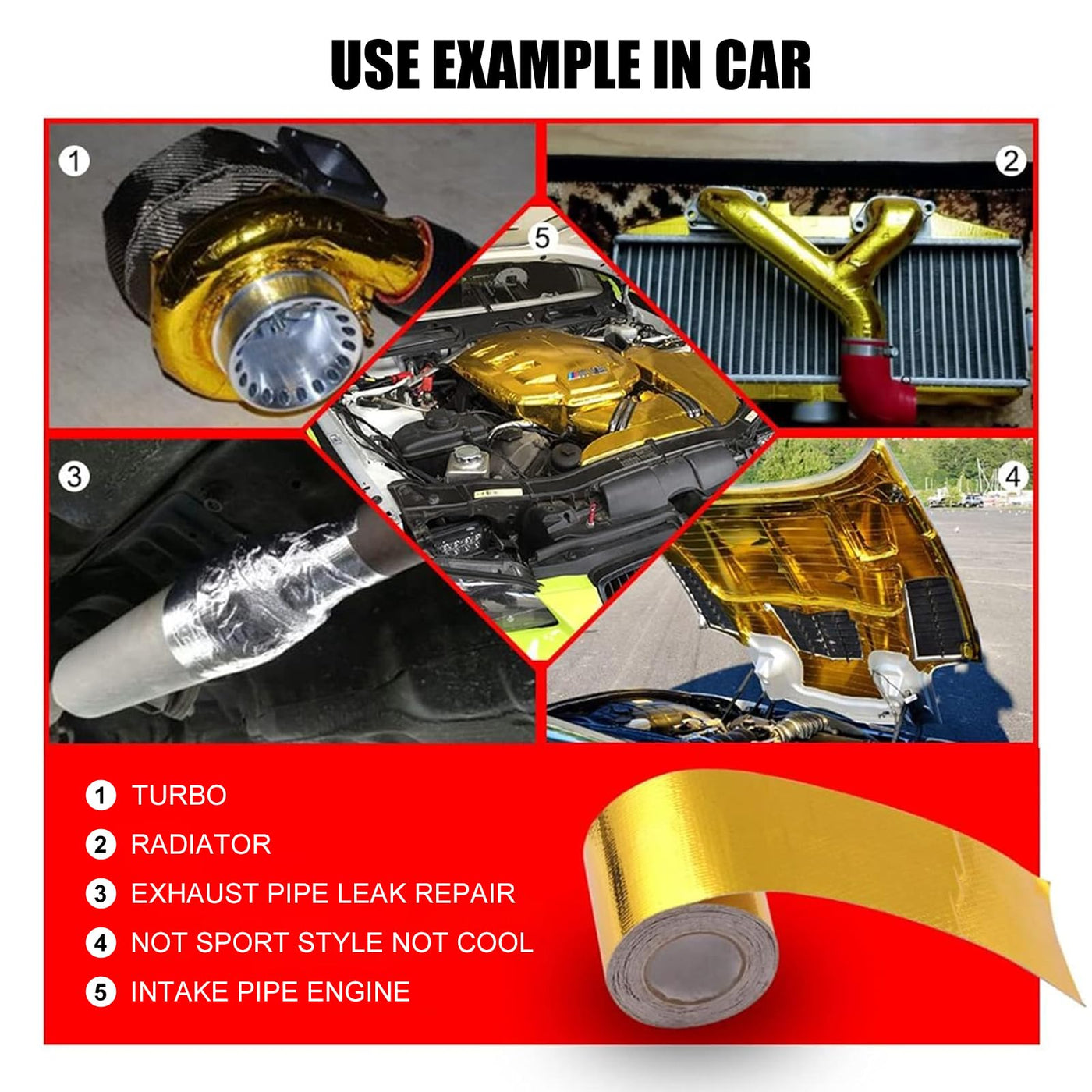 USE EXAMPLE IN CAR

1

2

5

3

4

1 TURBO

2 RADIATOR

3 EXHAUST PIPE LEAK REPAIR

4 NOT SPORT STYLE NOT COOL

5 INTAKE PIPE ENGINE