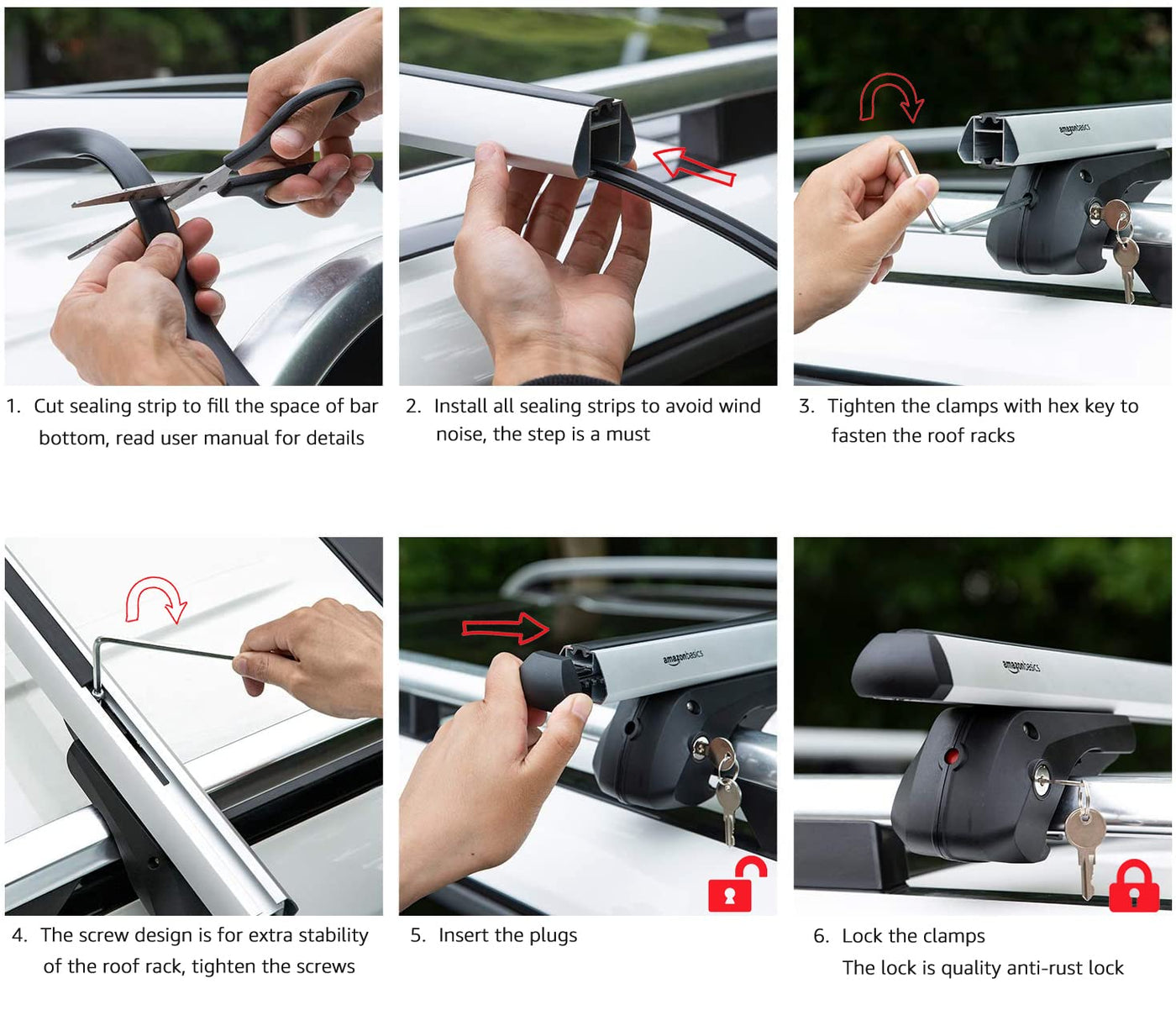 amazonbasics

1. Cut sealing strip to fill the space of bar bottom, read user manual for details

2. Install all sealing strips to avoid wind noise, the step is a must

3. Tighten the clamps with hex key to fasten the roof racks

amazonbasics

amazonbasics

4. The screw design is for extra stability of the roof rack, tighten the screws

5. Insert the plugs

6. Lock the clamps
The lock is quality anti-rust lock