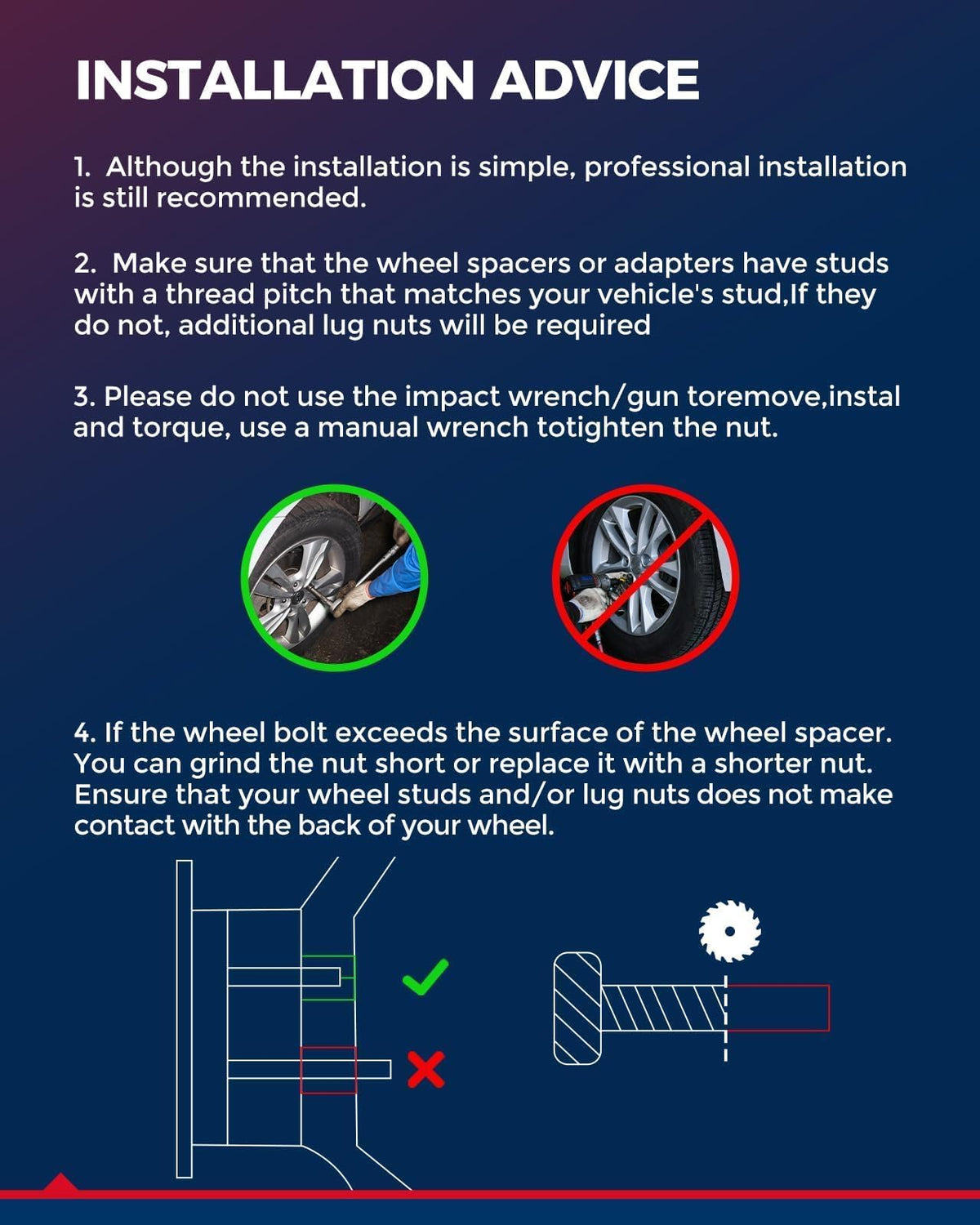 INSTALLATION ADVICE

1. Although the installation is simple, professional installation is still recommended.

2. Make sure that the wheel spacers or adapters have studs with a thread pitch that matches your vehicle's stud,If they do not, additional lug nuts will be required

3. Please do not use the impact wrench/gun toremove,instal and torque, use a manual wrench totighten the nut.

4. If the wheel bolt exceeds the surface of the wheel spacer. You can grind the nut short or replace it with a shorter nut. Ensure that your wheel studs and/or lug nuts does not make contact with the back of your wheel.