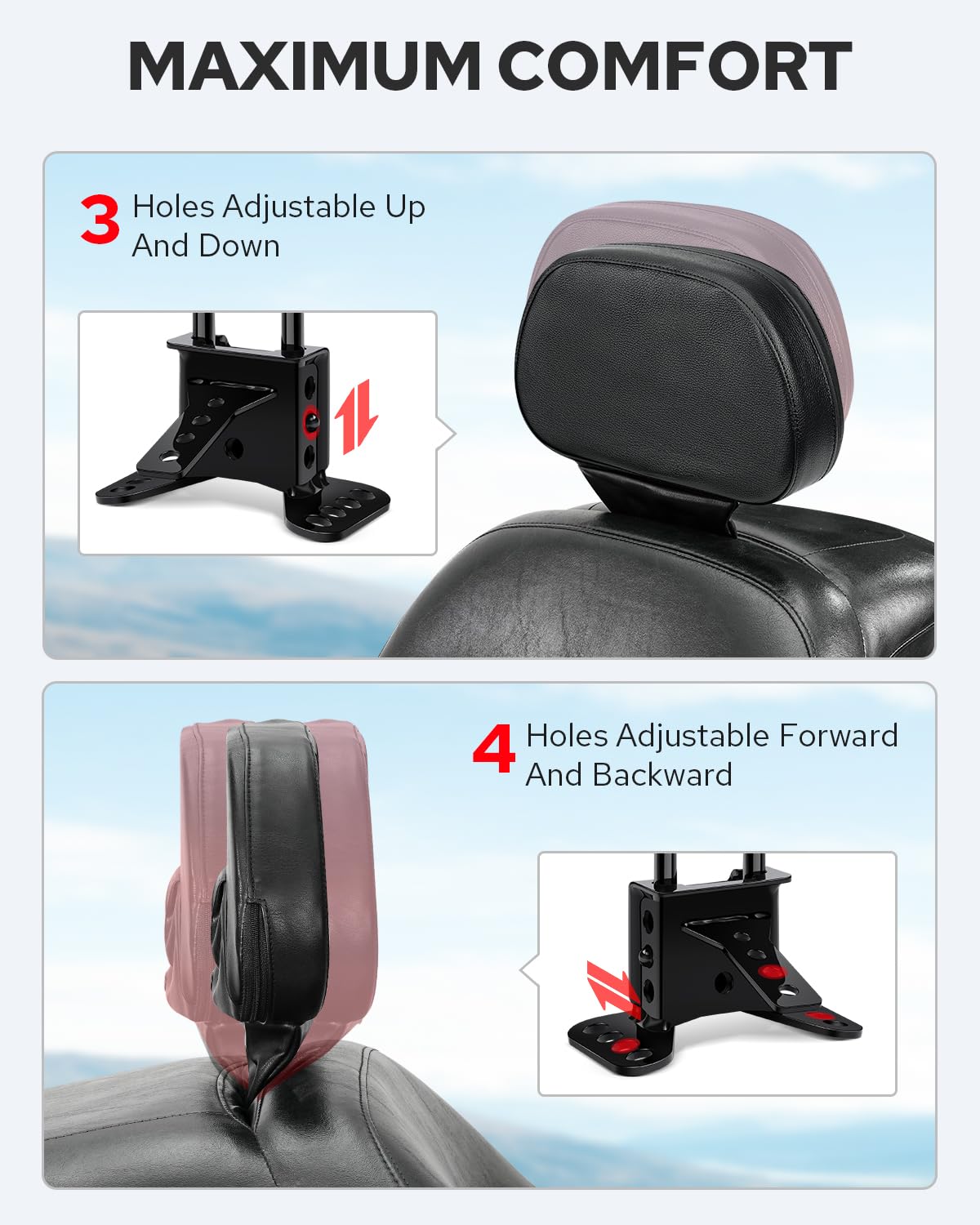 MAXIMUM COMFORT

3 Holes Adjustable Up And Down

4 Holes Adjustable Forward And Backward