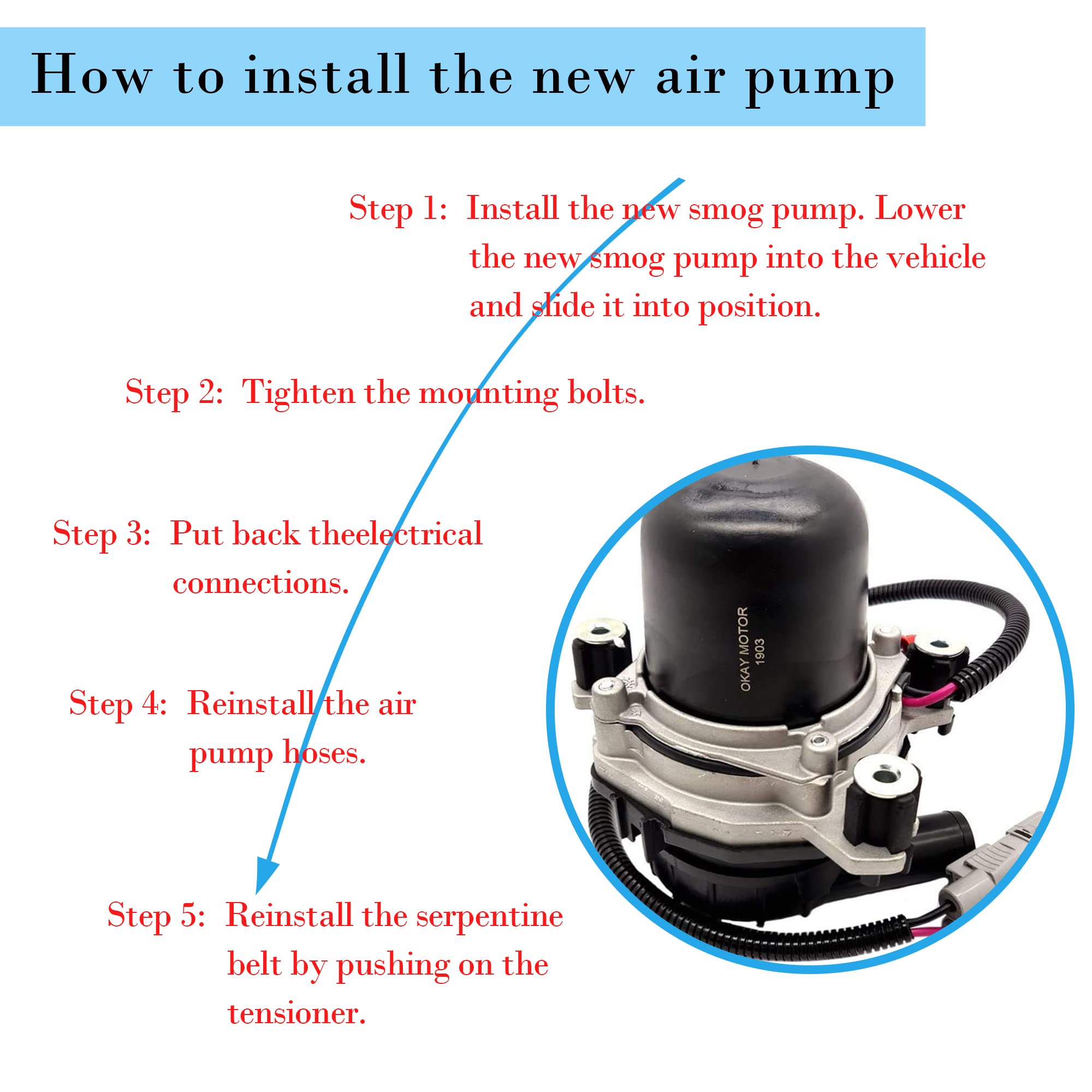 How to install the new air pump

Step 1: Install the new smog pump. Lower the new smog pump into the vehicle and slide it into position.

Step 2: Tighten the mounting bolts.

Step 3: Put back theelectrical connections.

Step 4: Reinstall the air pump hoses.

Step 5: Reinstall the serpentine belt by pushing on the tensioner.

OKAY MOTOR
1903