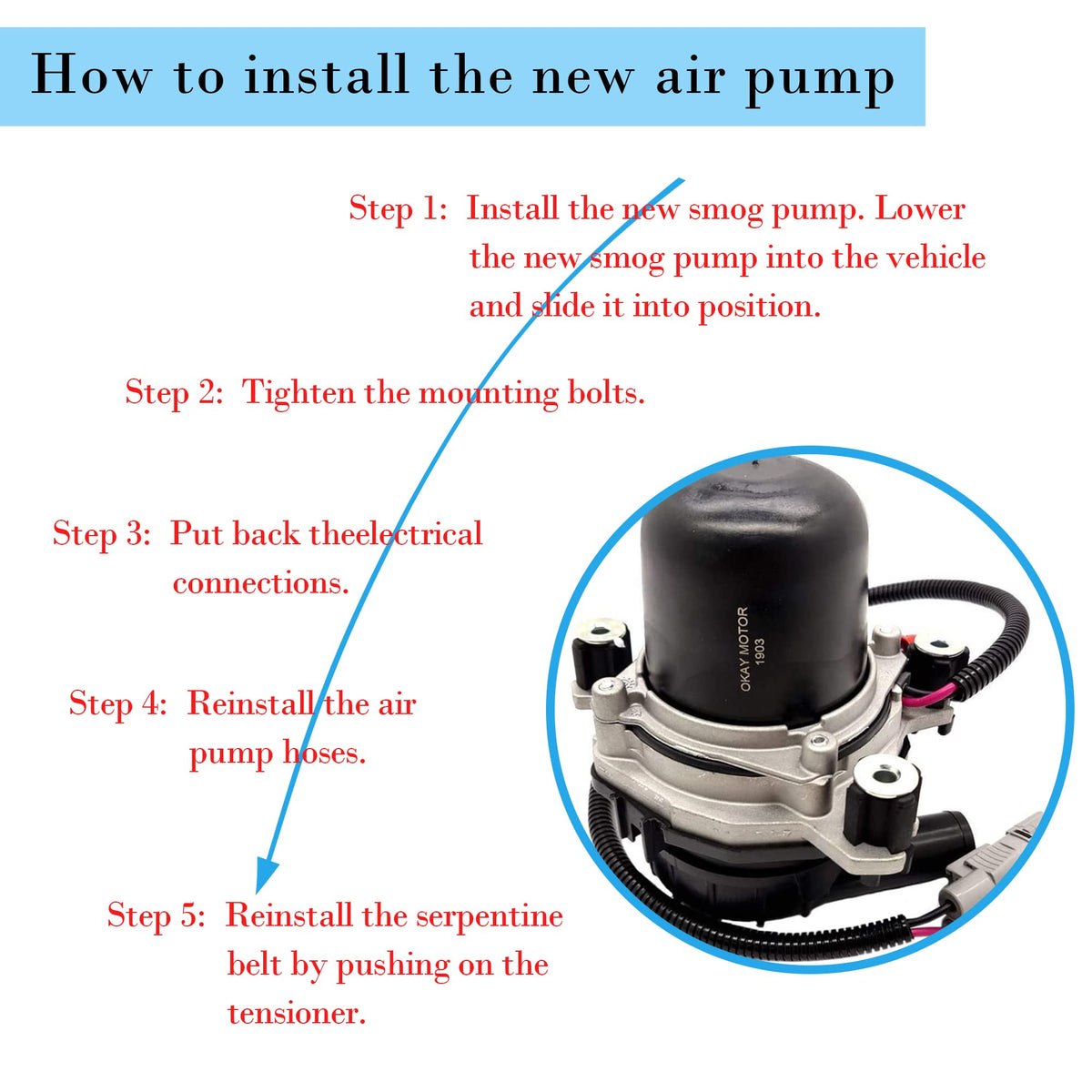 How to install the new air pump

Step 1: Install the new smog pump. Lower the new smog pump into the vehicle and slide it into position.

Step 2: Tighten the mounting bolts.

Step 3: Put back theelectrical connections.

Step 4: Reinstall the air pump hoses.

Step 5: Reinstall the serpentine belt by pushing on the tensioner.

OKAY MOTOR
1903