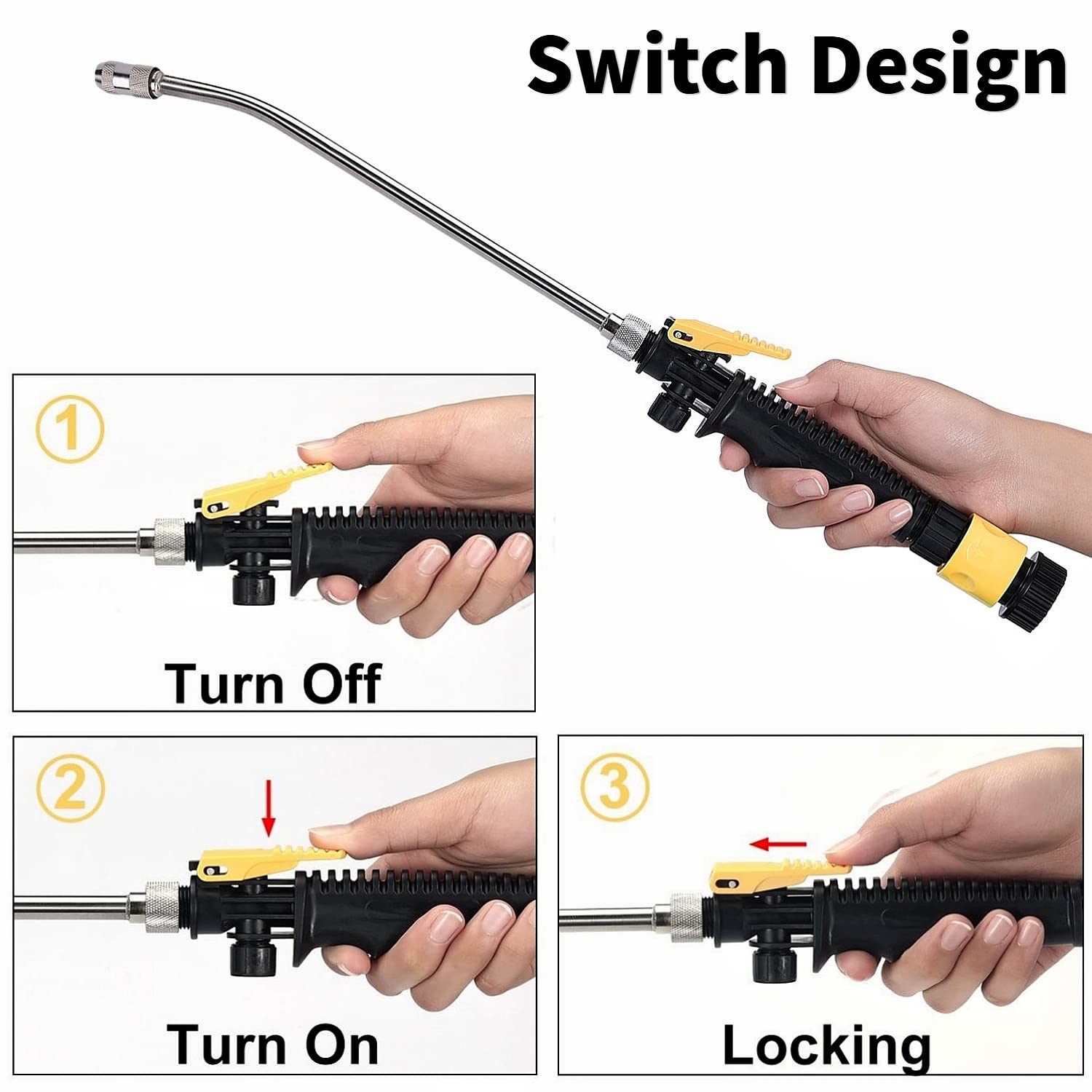 Switch Design

①

Turn Off

②

Turn On

③

Locking