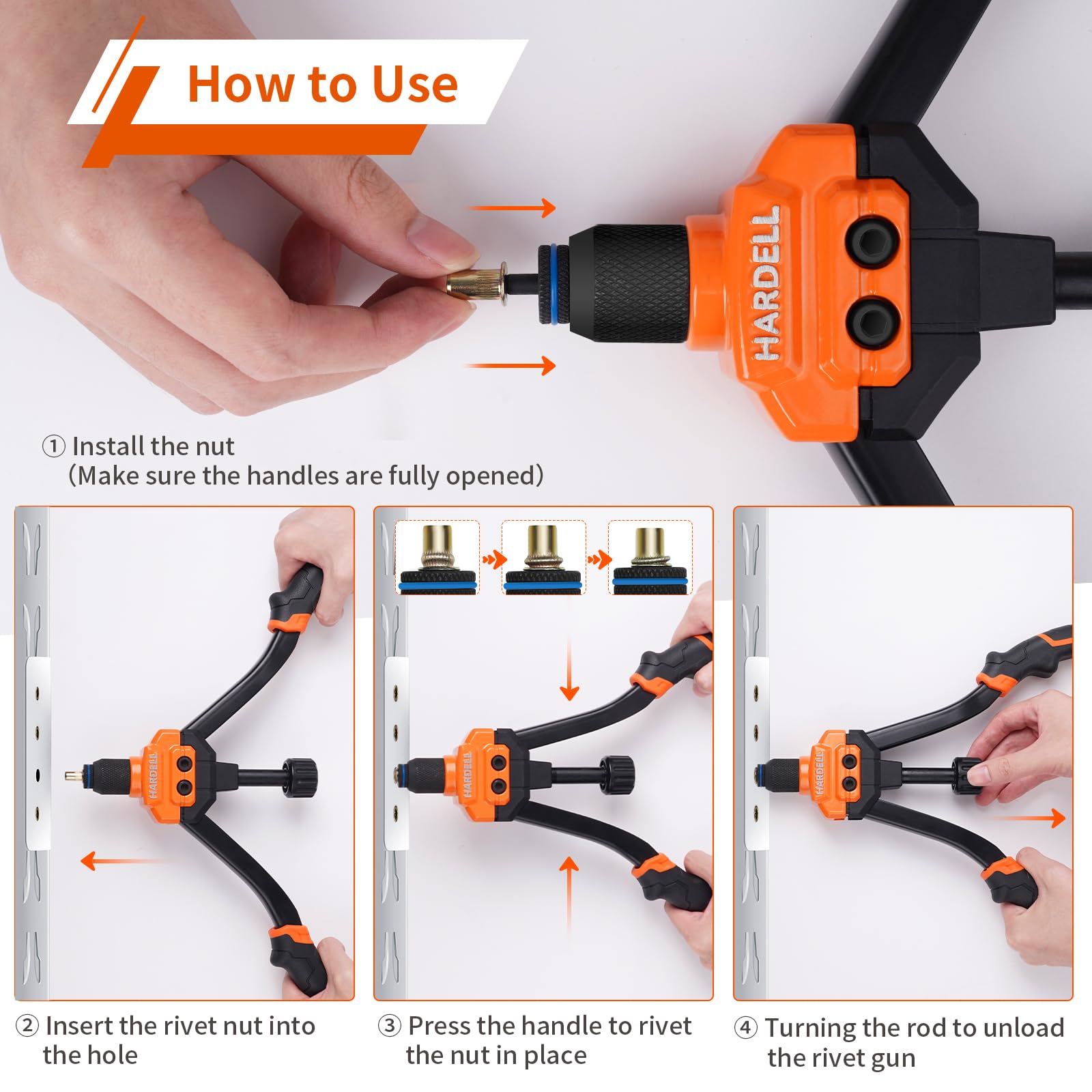 How to Use

HARDELL

① Install the nut
(Make sure the handles are fully opened)

HARDELL

HARDELL

HARDELL

② Insert the rivet nut into the hole

③ Press the handle to rivet the nut in place

④ Turning the rod to unload the rivet gun