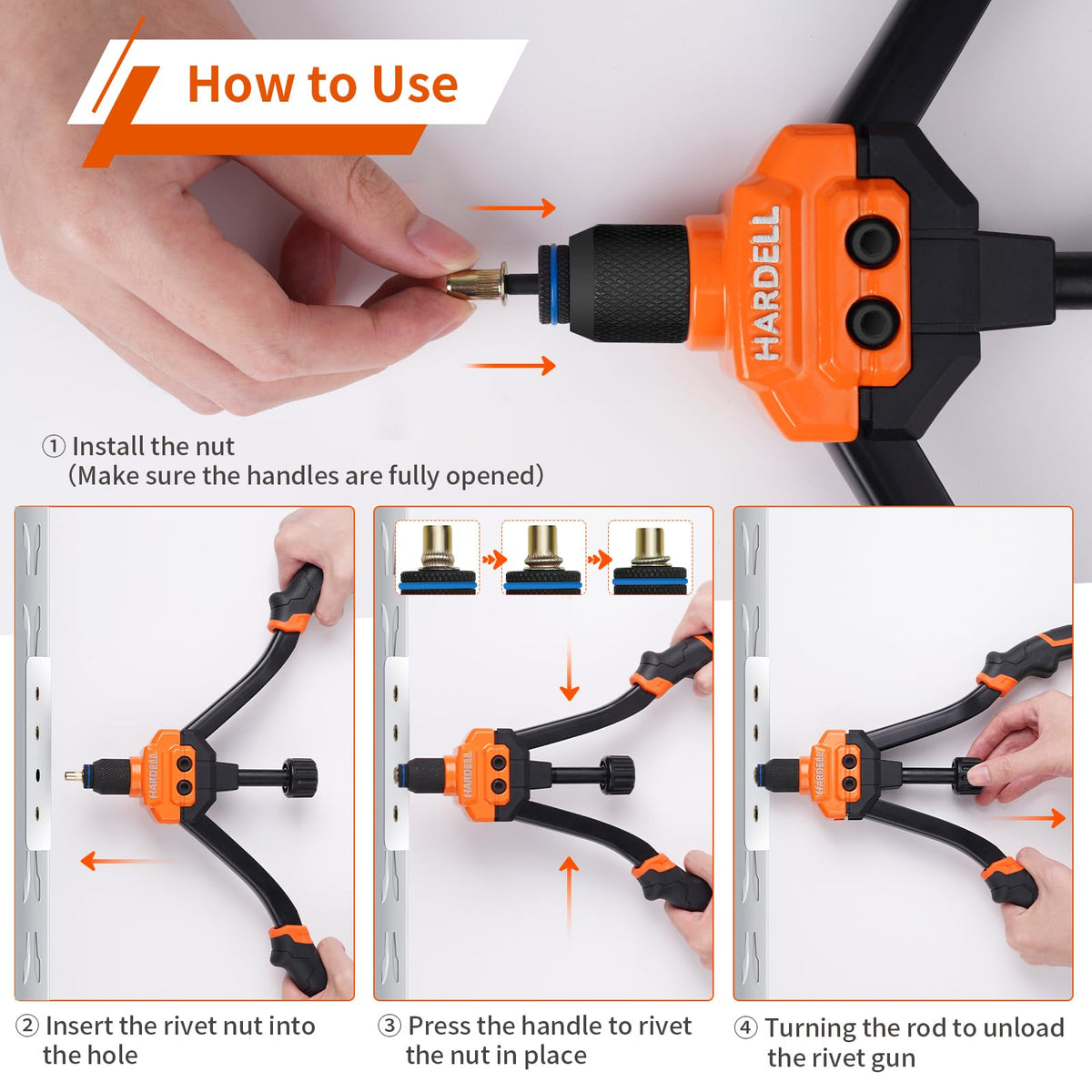 How to Use

HARDELL

① Install the nut
(Make sure the handles are fully opened)

HARDELL

HARDELL

HARDELL

② Insert the rivet nut into the hole

③ Press the handle to rivet the nut in place

④ Turning the rod to unload the rivet gun