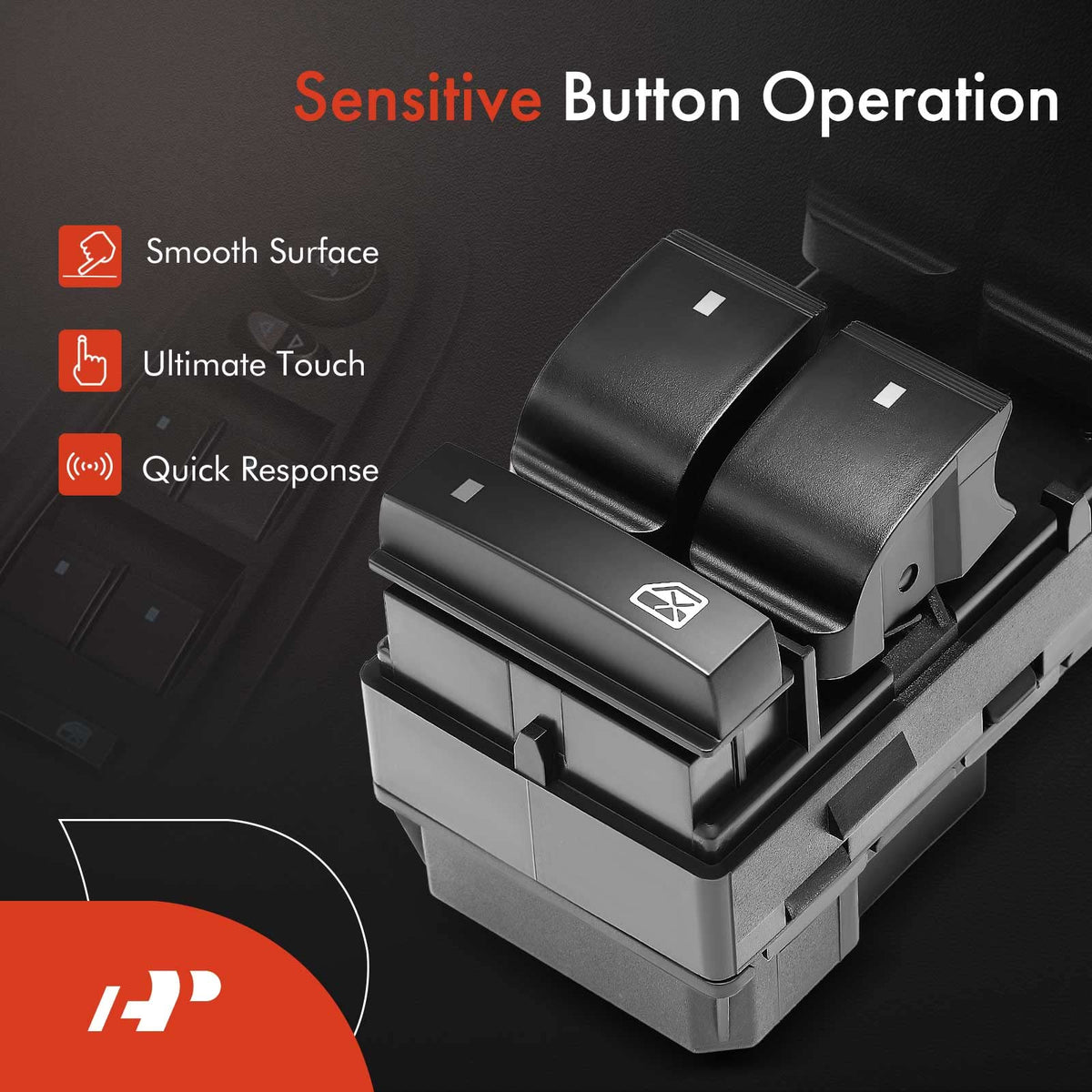 Sensitive Button Operation

Smooth Surface

Ultimate Touch

Quick Response

AP