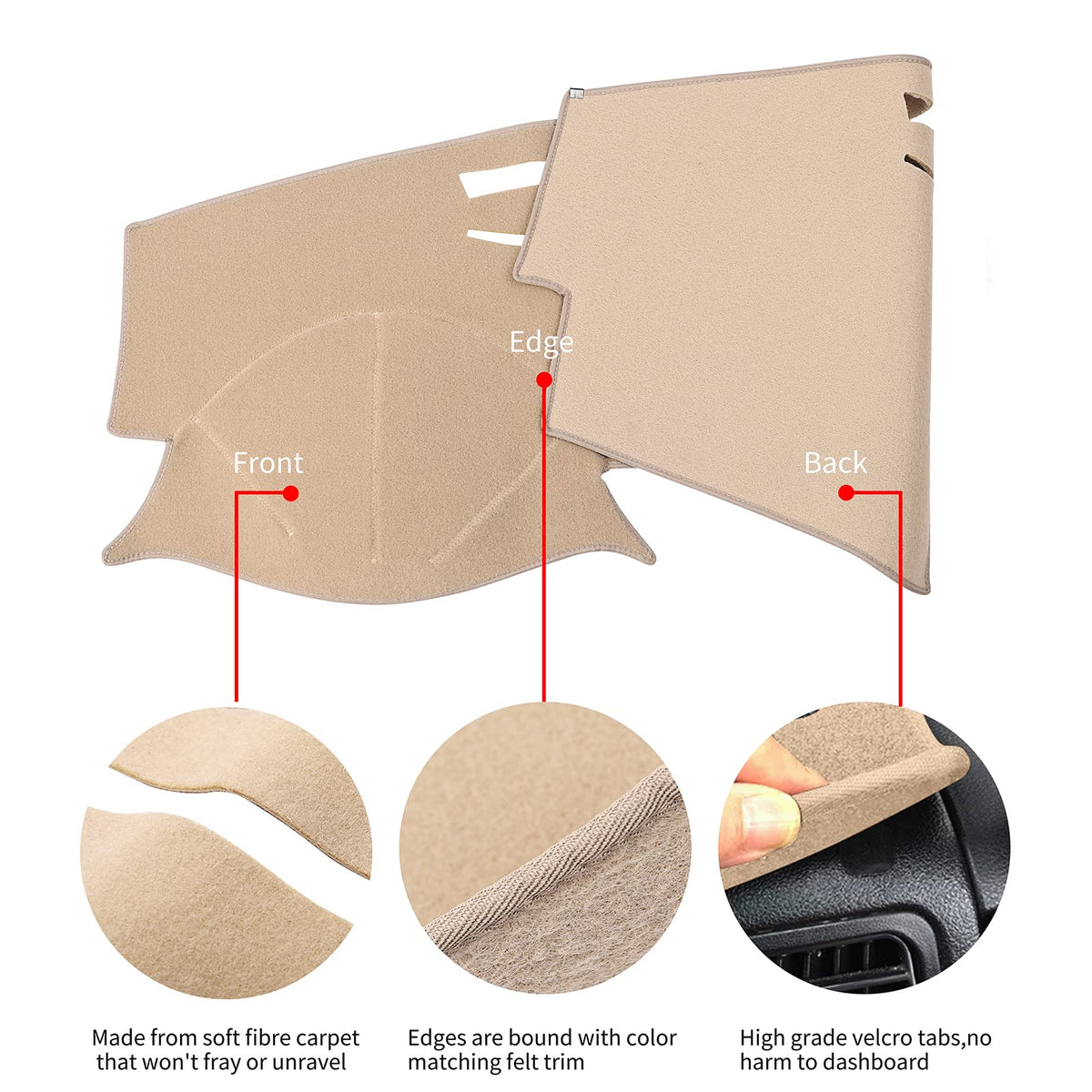 Edge

Front

Back

Made from soft fibre carpet that won't fray or unravel

Edges are bound with color matching felt trim

High grade velcro tabs,no harm to dashboard