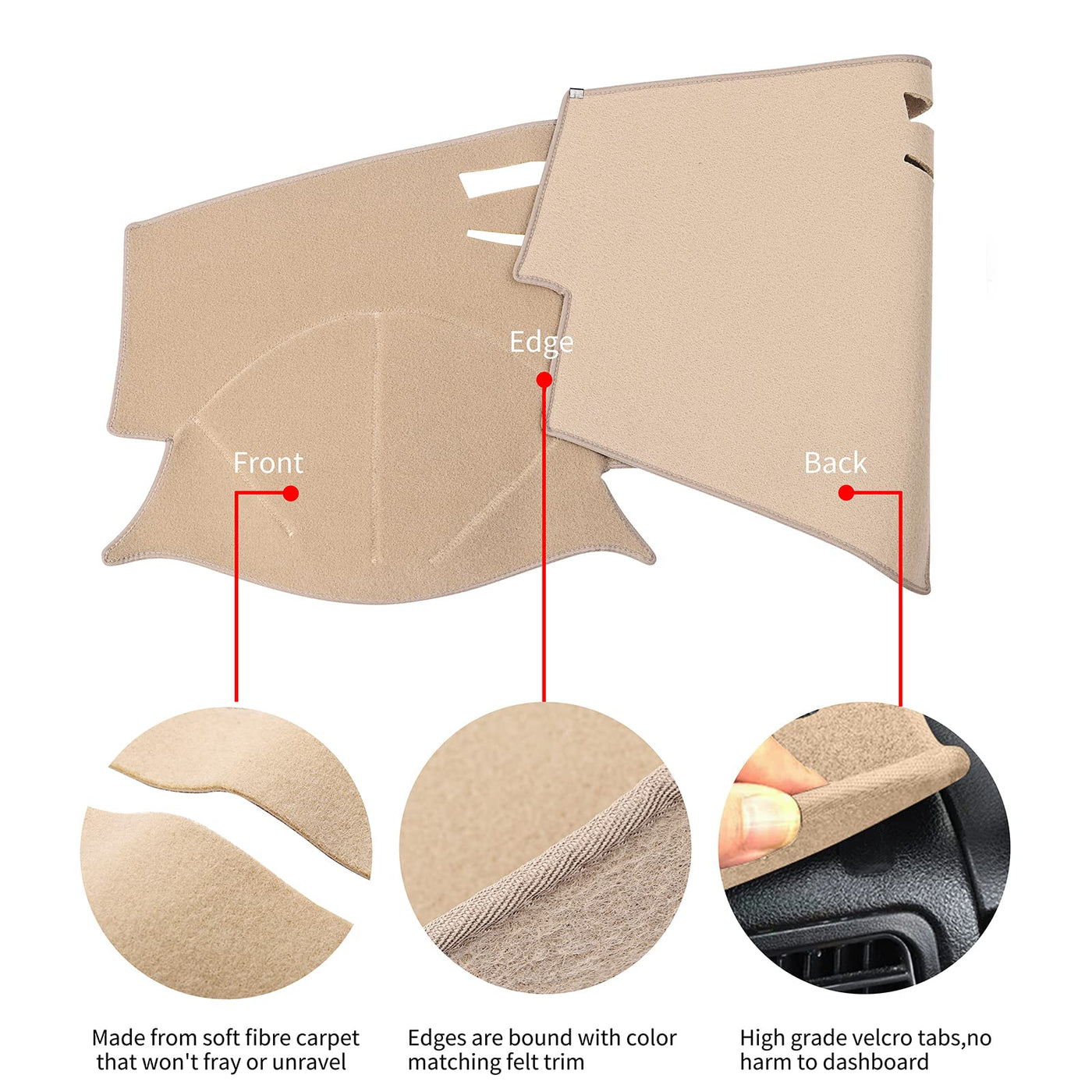 Edge

Front

Back

Made from soft fibre carpet that won't fray or unravel

Edges are bound with color matching felt trim

High grade velcro tabs,no harm to dashboard