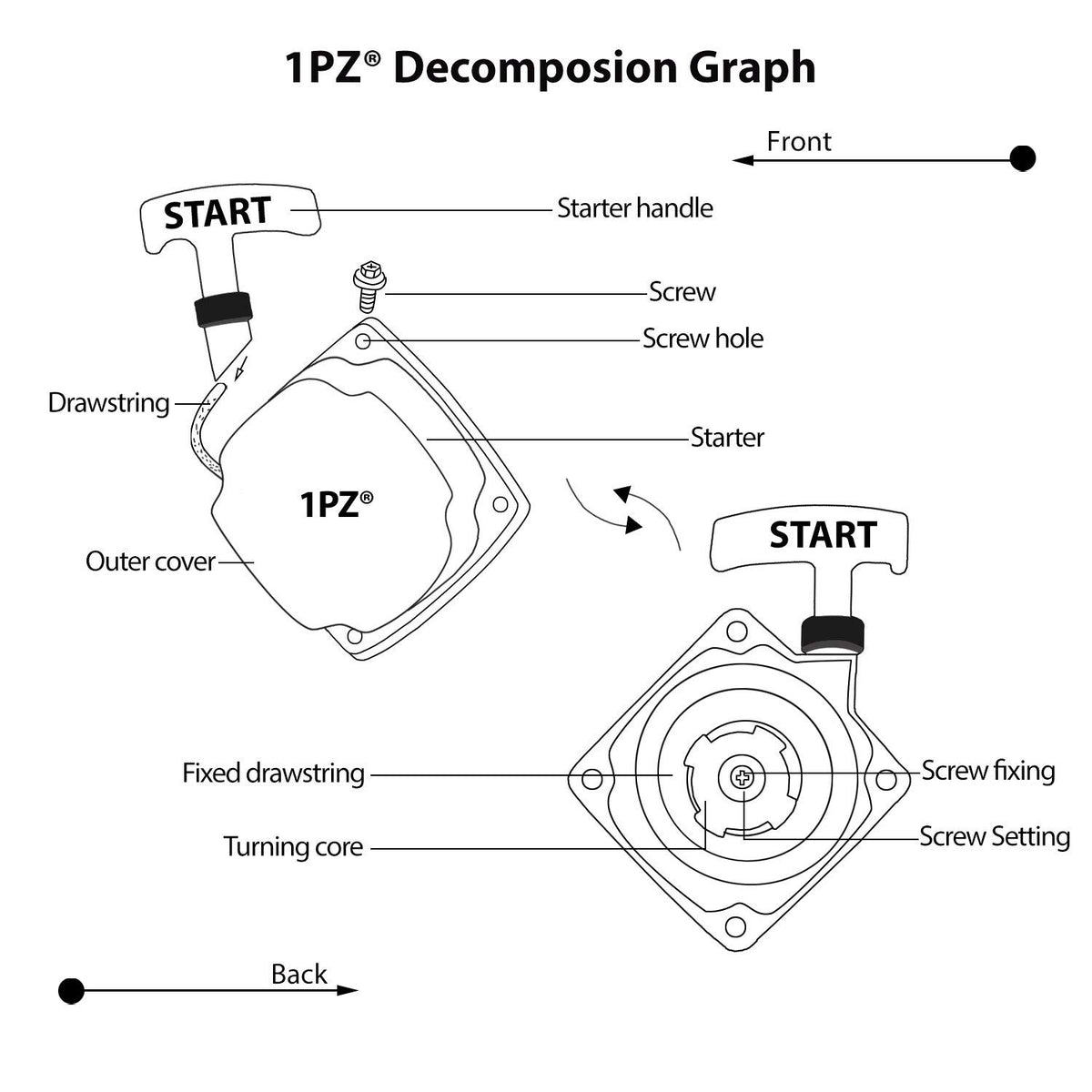 1PZ® Decomposion Graph

Front

START

Starter handle

Screw

Screw hole

Drawstring

Starter

1PZ®

Outer cover

START

Fixed drawstring

Screw fixing

Turning core

Screw Setting

Back