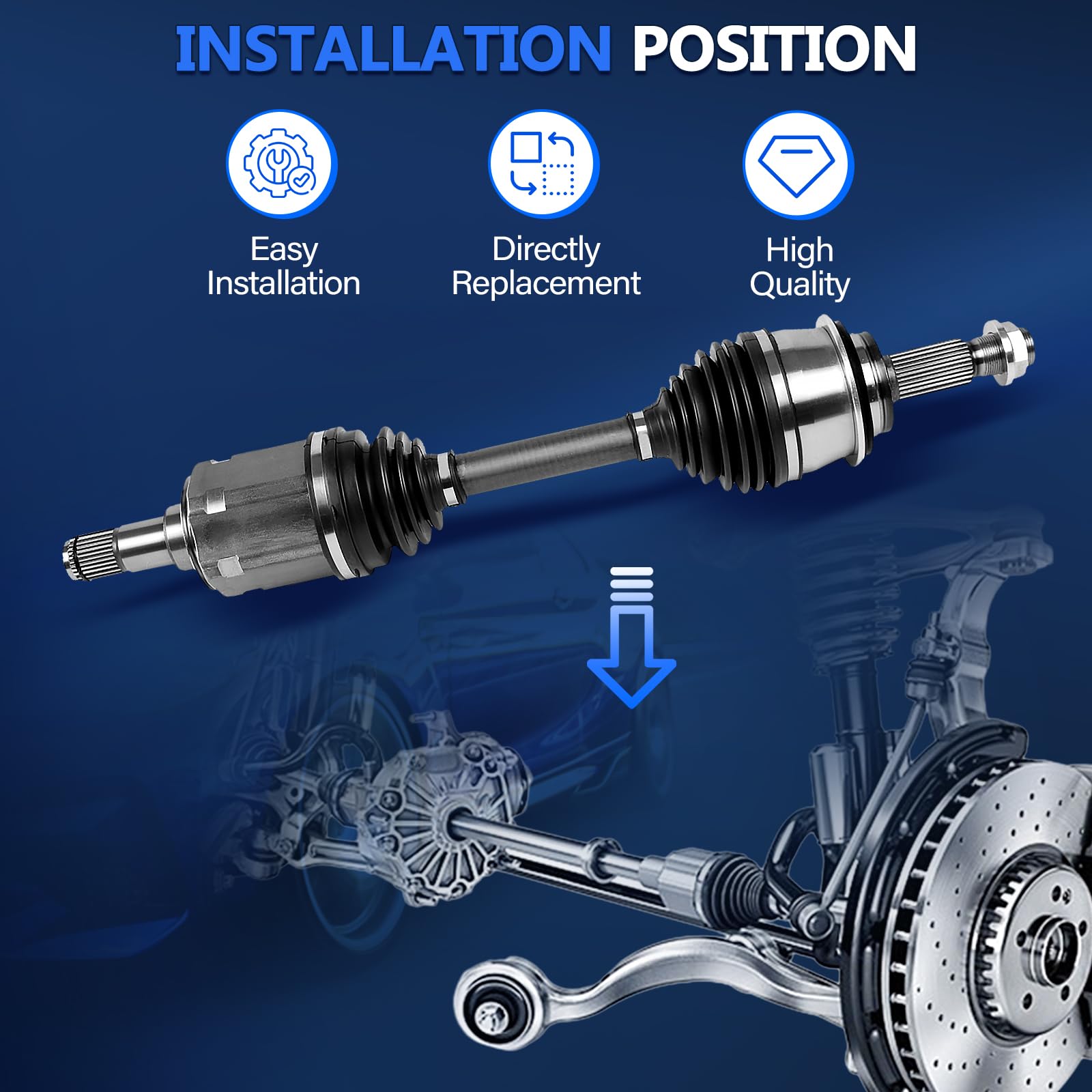 INSTALLATION POSITION

Easy Installation

Directly Replacement

High Quality