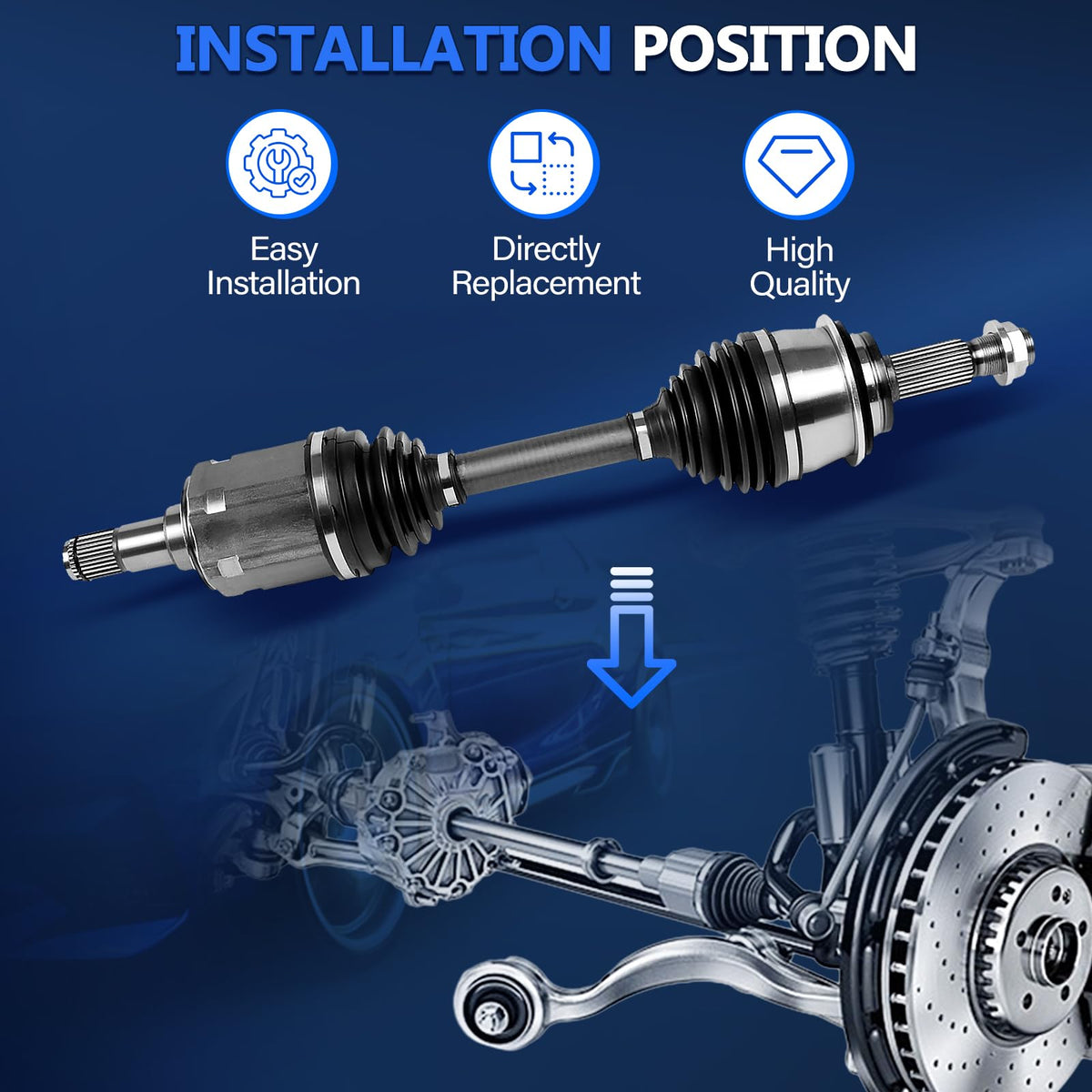 INSTALLATION POSITION

Easy Installation

Directly Replacement

High Quality