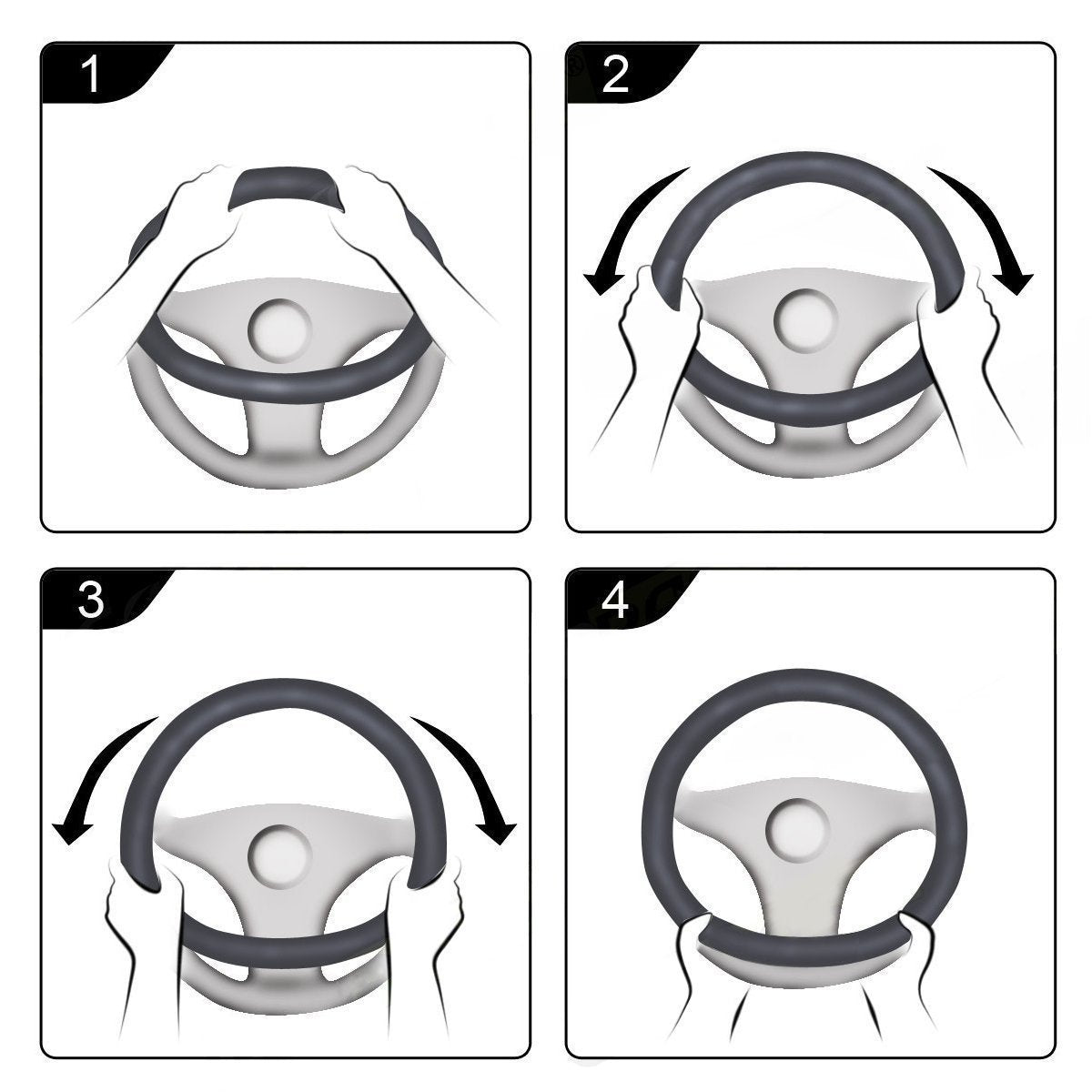 1

2

3

4