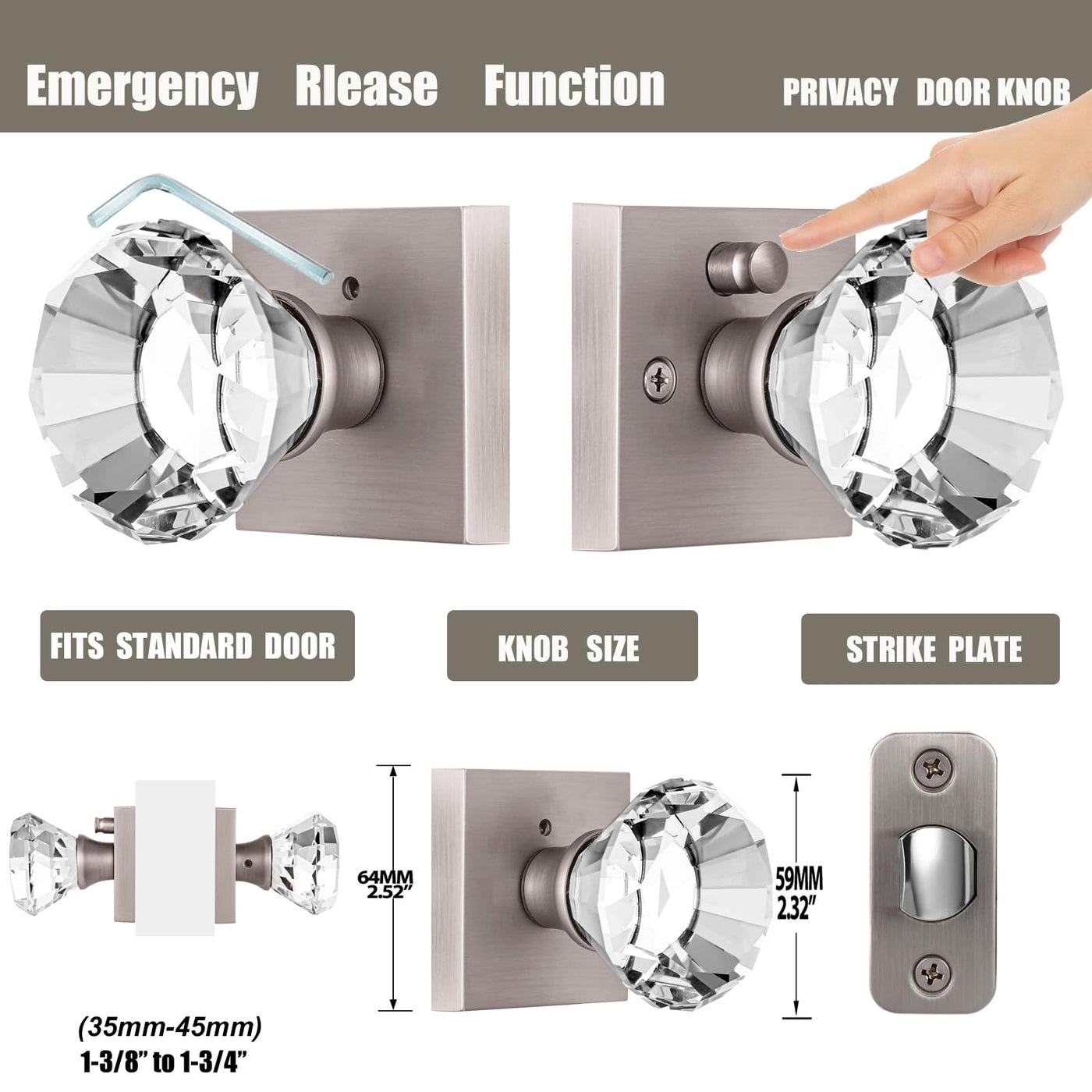 Emergency Rlease Function

PRIVACY DOOR KNOB

FITS STANDARD DOOR

KNOB SIZE

STRIKE PLATE

64MM 2.52"

59MM 2.32"

(35mm-45mm)
1-3/8" to 1-3/4"