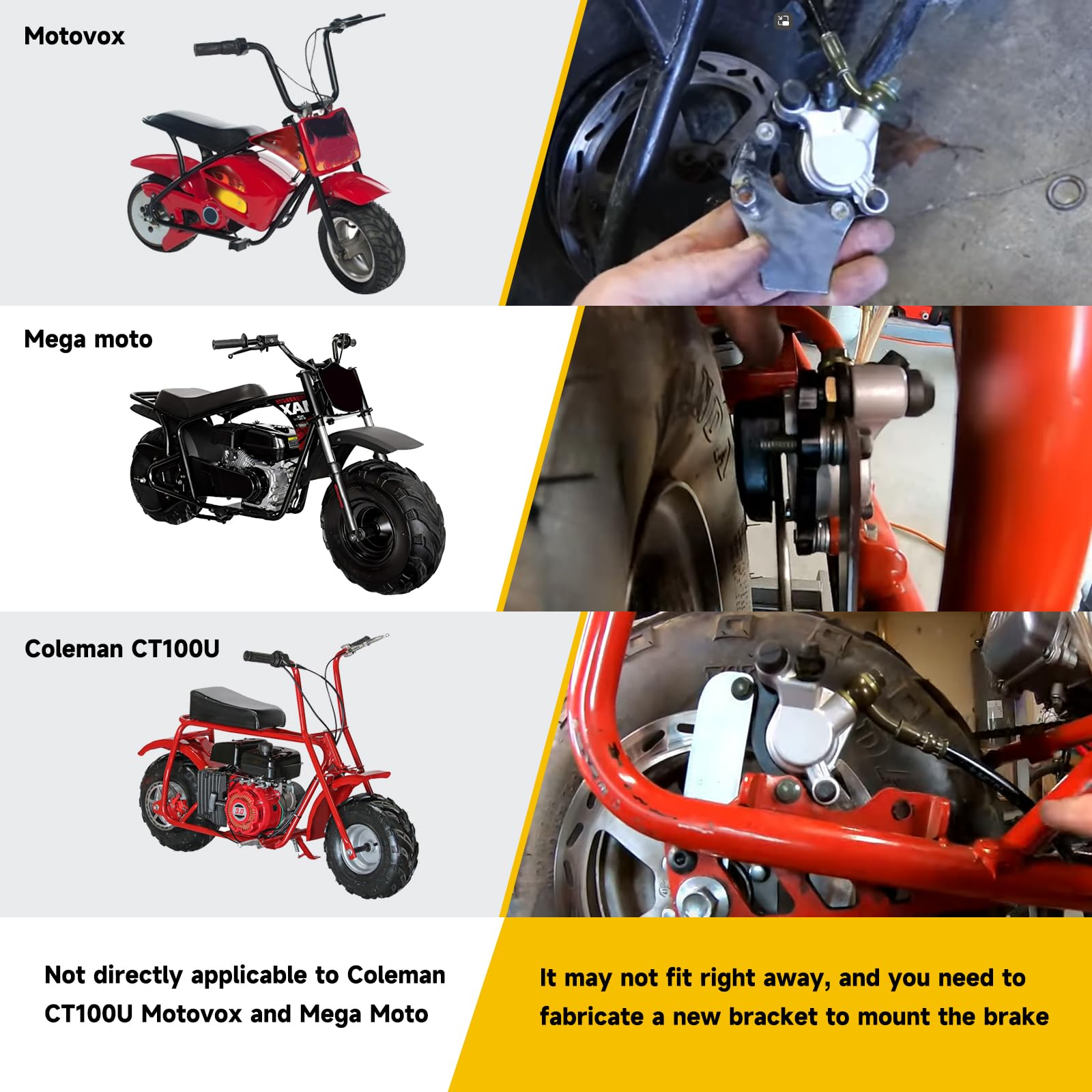 Motovox

Mega moto

Coleman CT100U

Not directly applicable to Coleman CT100U Motovox and Mega Moto

It may not fit right away, and you need to fabricate a new bracket to mount the brake