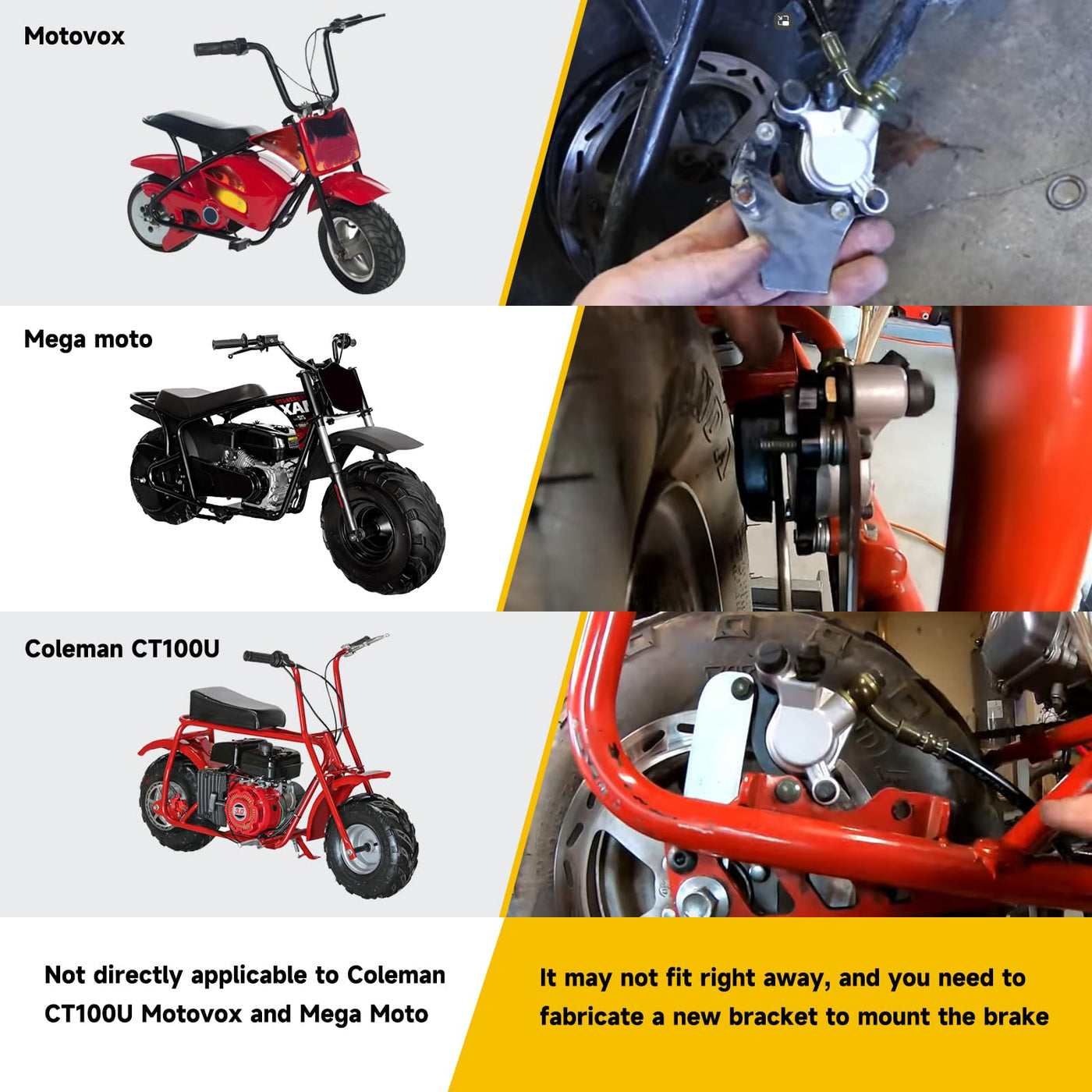 Motovox

Mega moto

Coleman CT100U

Not directly applicable to Coleman CT100U Motovox and Mega Moto

It may not fit right away, and you need to fabricate a new bracket to mount the brake