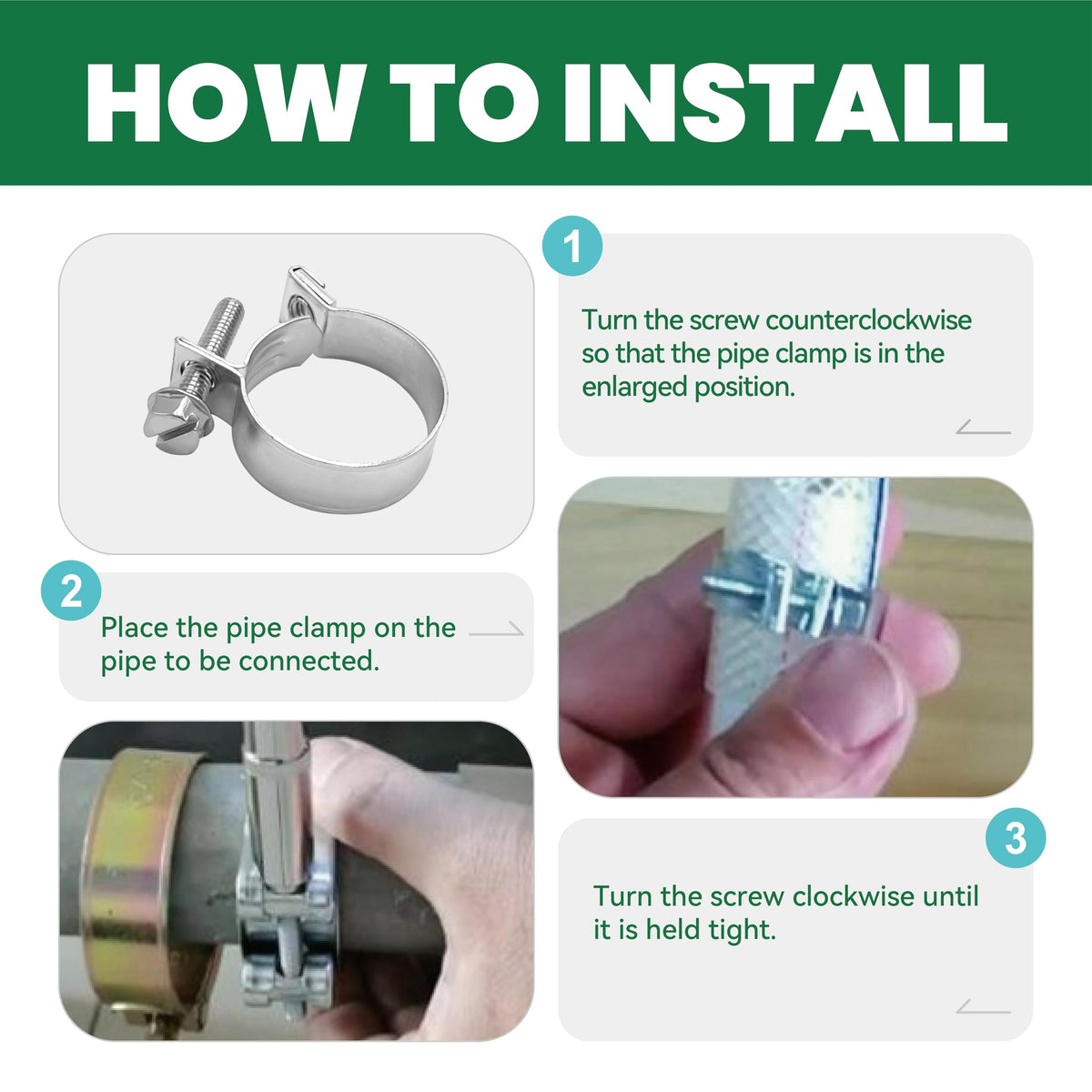 HOW TO INSTALL

1

Turn the screw counterclockwise so that the pipe clamp is in the enlarged position.

2

Place the pipe clamp on the pipe to be connected.

3

Turn the screw clockwise until it is held tight.