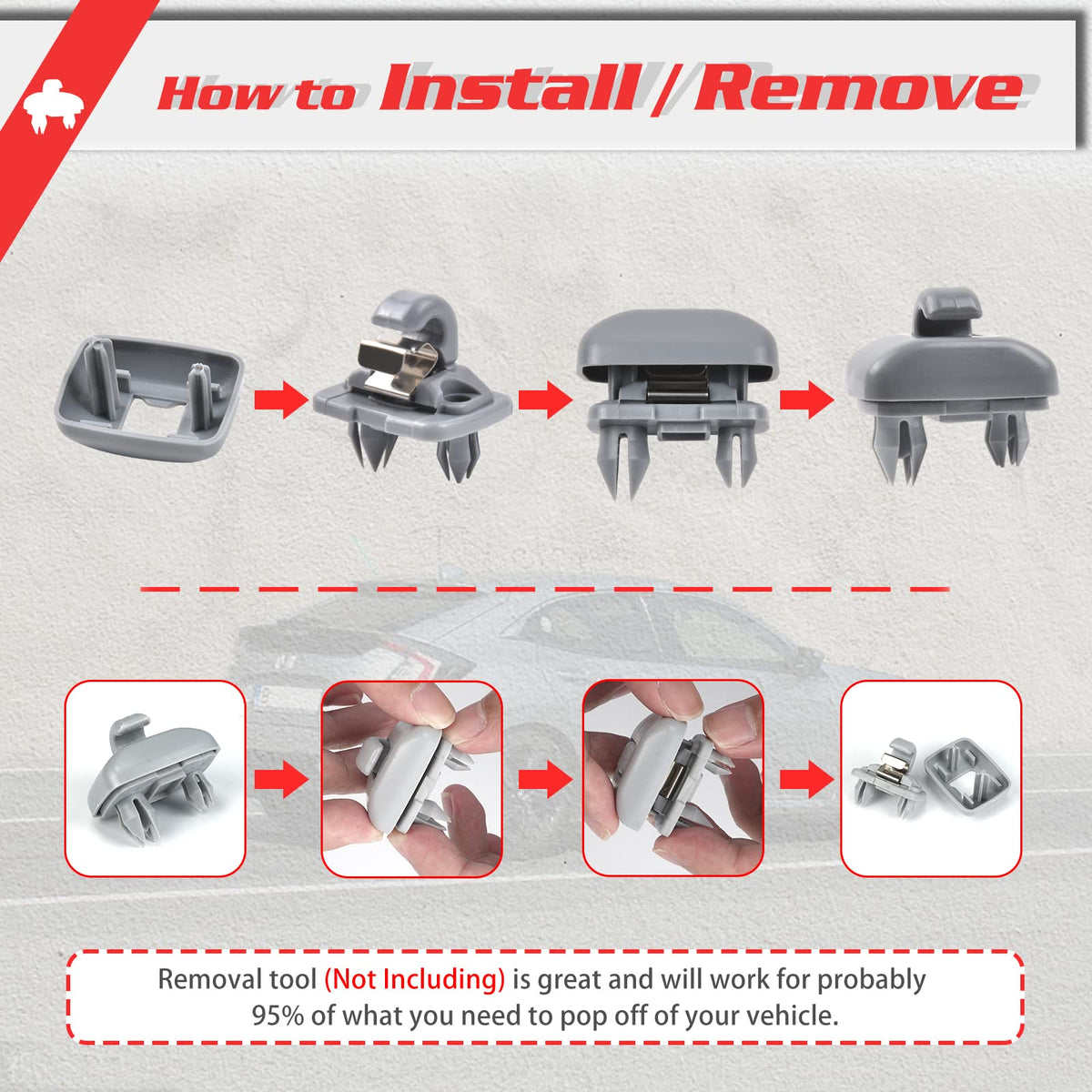 How to Install / Remove

Removal tool (Not Including) is great and will work for probably 95% of what you need to pop off of your vehicle.