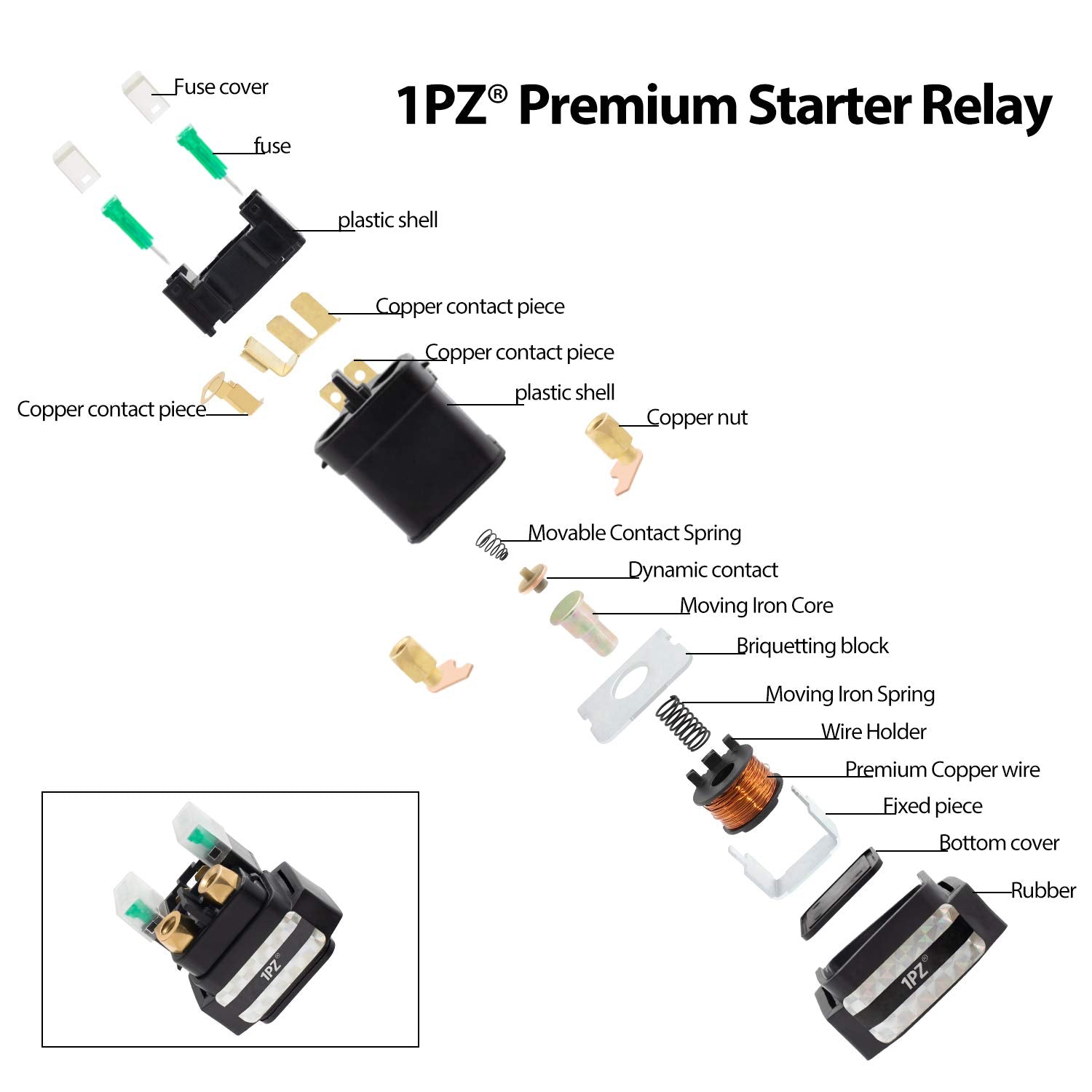 1PZ® Premium Starter Relay

Fuse cover

fuse

plastic shell

Copper contact piece

Copper contact piece

plastic shell

Copper contact piece

Copper nut

Movable Contact Spring

Dynamic contact

Moving Iron Core

Briquetting block

Moving Iron Spring

Wire Holder

Premium Copper wire

Fixed piece

Bottom cover

Rubber

1PZ®

1PZ®