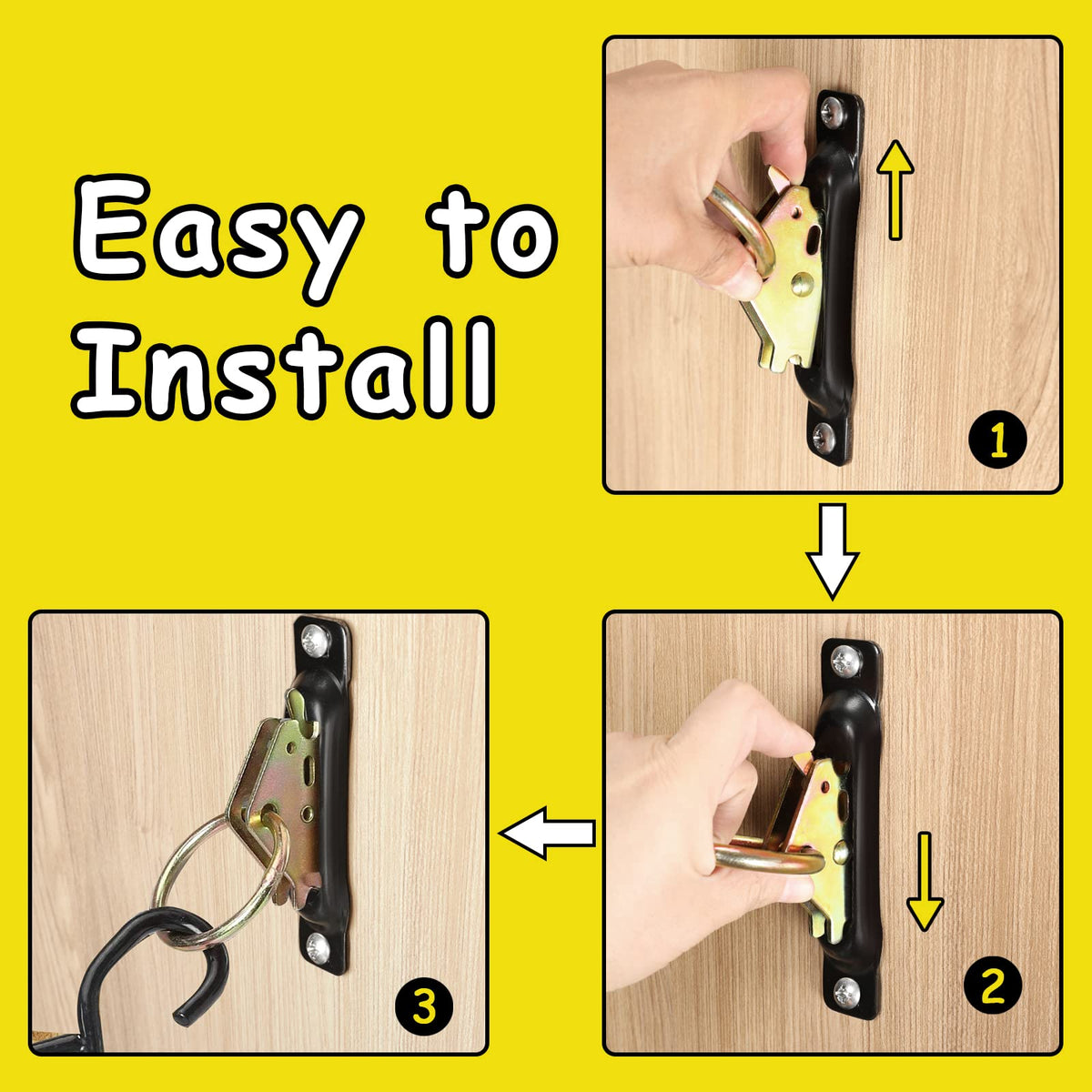 Easy to Install

1

2

3