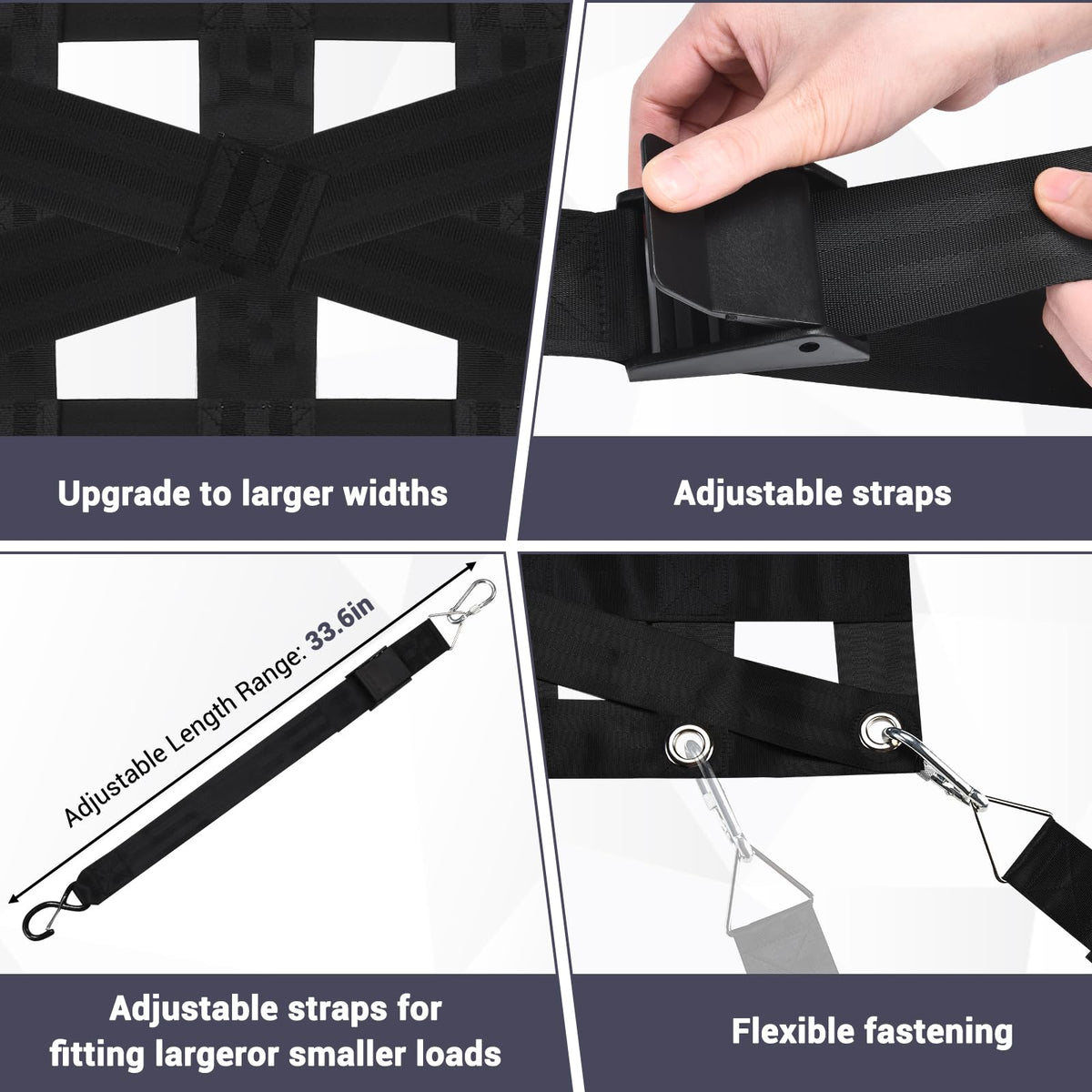 Upgrade to larger widths

Adjustable straps

Adjustable Length Range: 33.6in

Adjustable straps for fitting largeror smaller loads

Flexible fastening