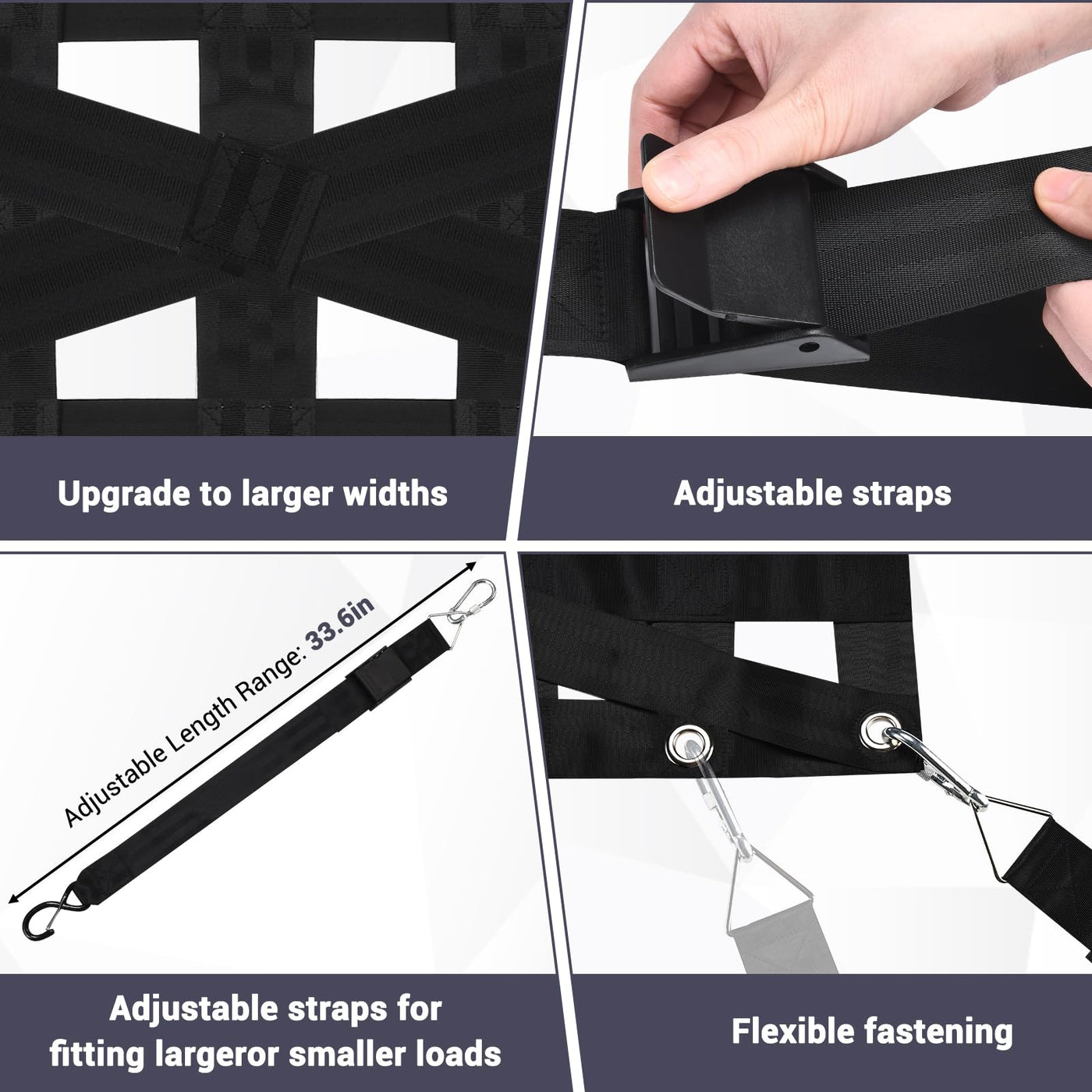 Upgrade to larger widths

Adjustable straps

Adjustable Length Range: 33.6in

Adjustable straps for fitting largeror smaller loads

Flexible fastening