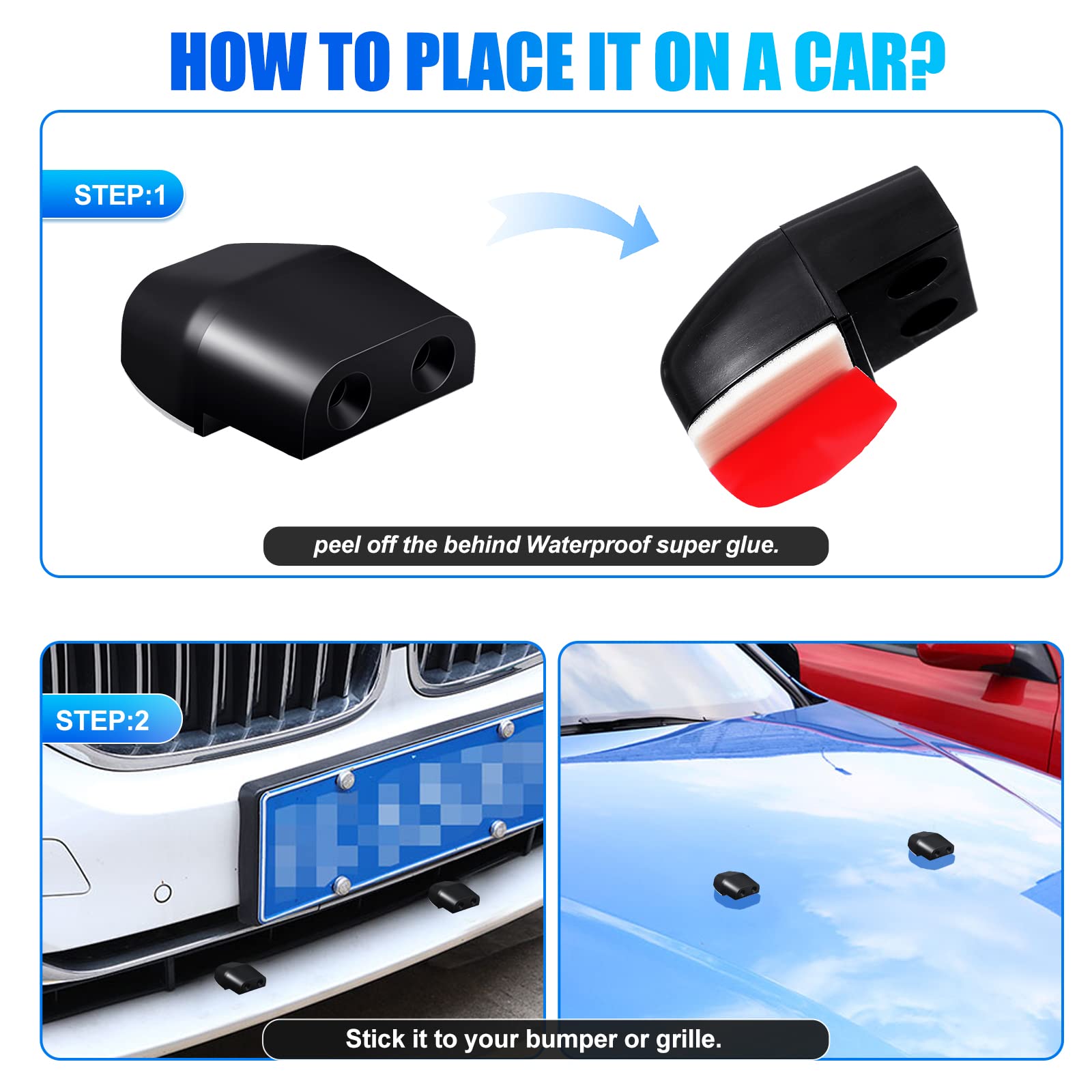 HOW TO PLACE IT ON A CAR?

STEP:1

peel off the behind Waterproof super glue.

STEP:2

Stick it to your bumper or grille.