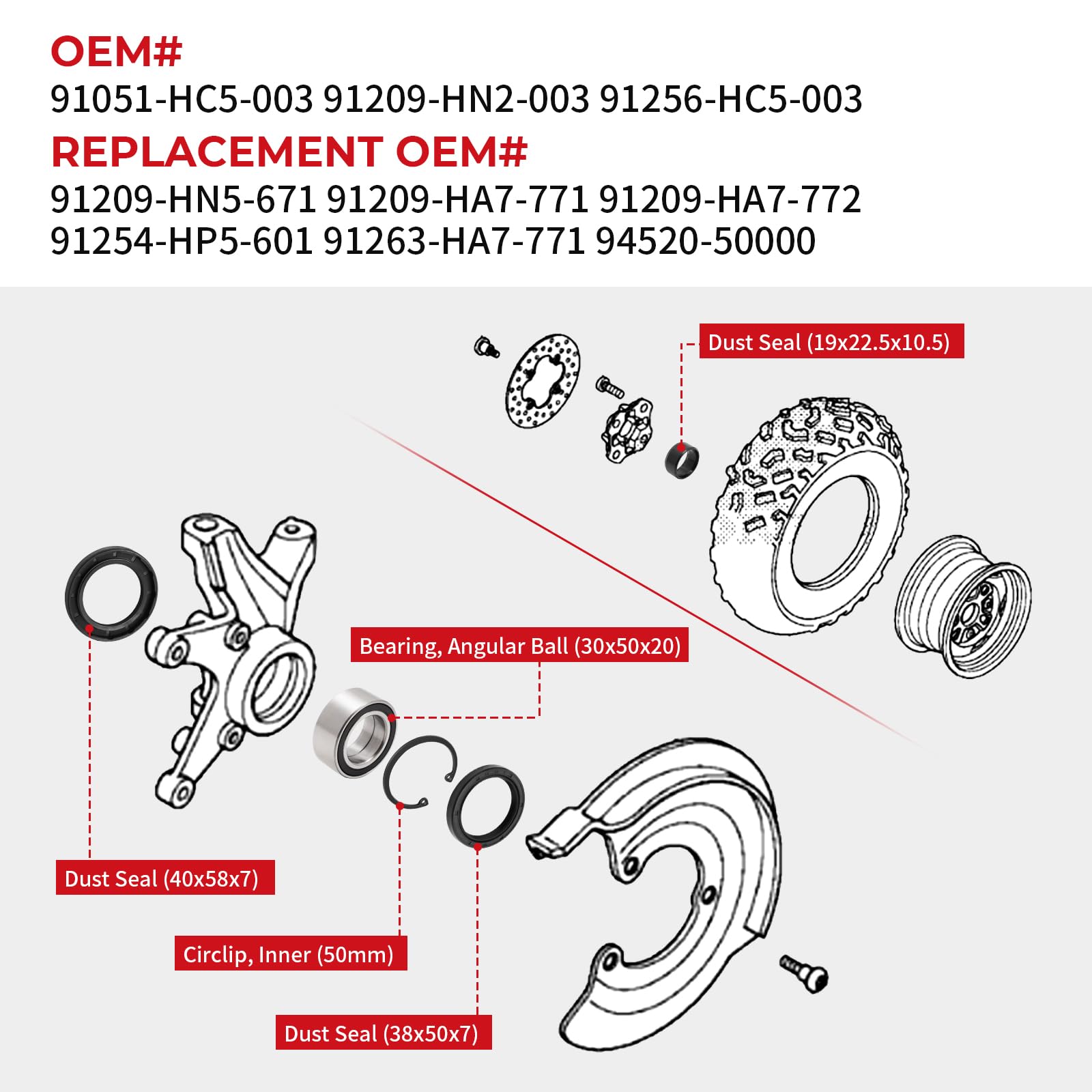 OEM#

91051-HC5-003 91209-HN2-003 91256-HC5-003

REPLACEMENT OEM#

91209-HN5-671 91209-HA7-771 91209-HA7-772 91254-HP5-601 91263-HA7-771 94520-50000

Dust Seal (19x22.5x10.5)

Bearing, Angular Ball (30x50x20)

Dust Seal (40x58x7)

Circlip, Inner (50mm)

Dust Seal (38x50x7)