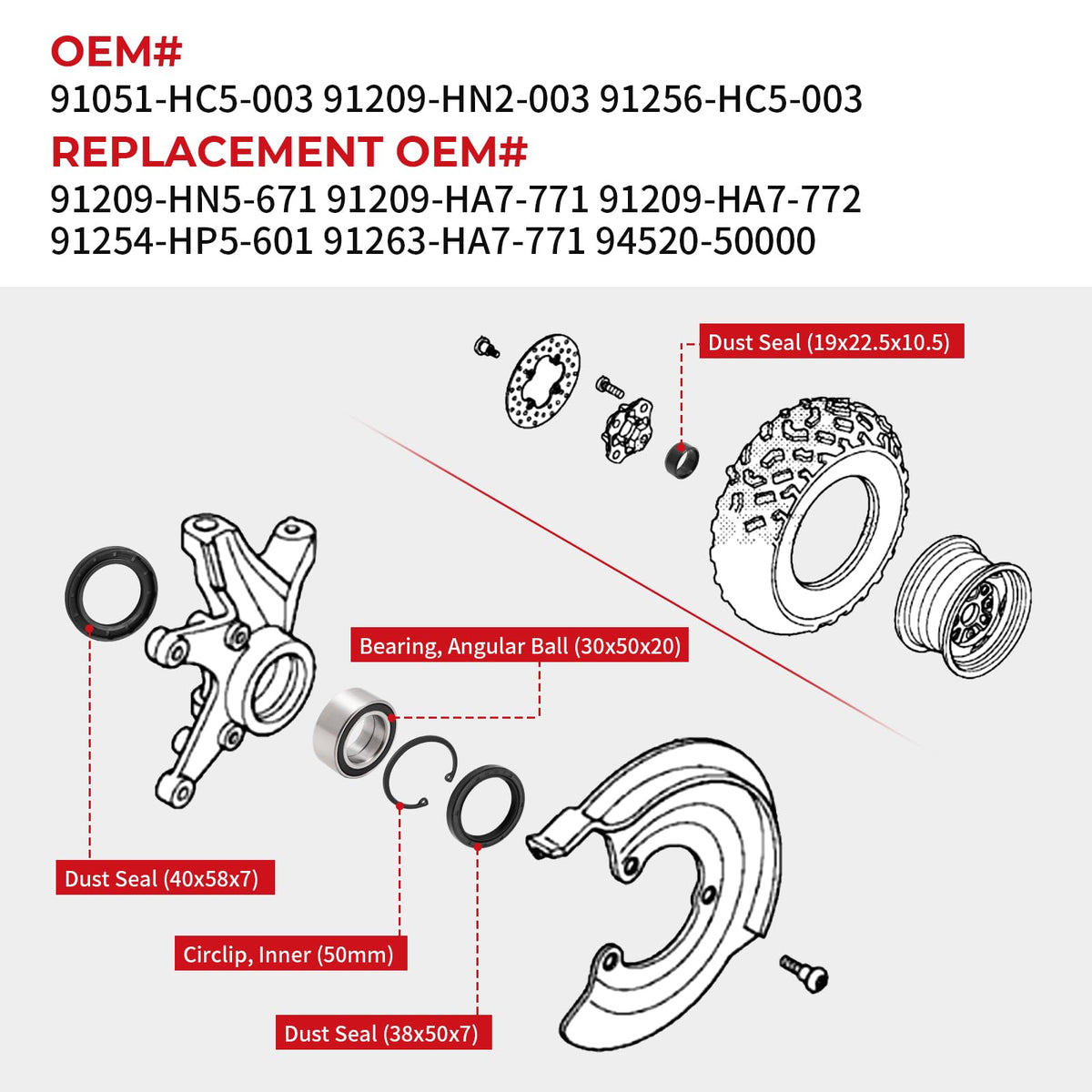 OEM#
91051-HC5-003 91209-HN2-003 91256-HC5-003
REPLACEMENT OEM#
91209-HN5-671 91209-HA7-771 91209-HA7-772
91254-HP5-601 91263-HA7-771 94520-50000

Dust Seal (19x22.5x10.5)

Bearing, Angular Ball (30x50x20)

Dust Seal (40x58x7)

Circlip, Inner (50mm)

Dust Seal (38x50x7)