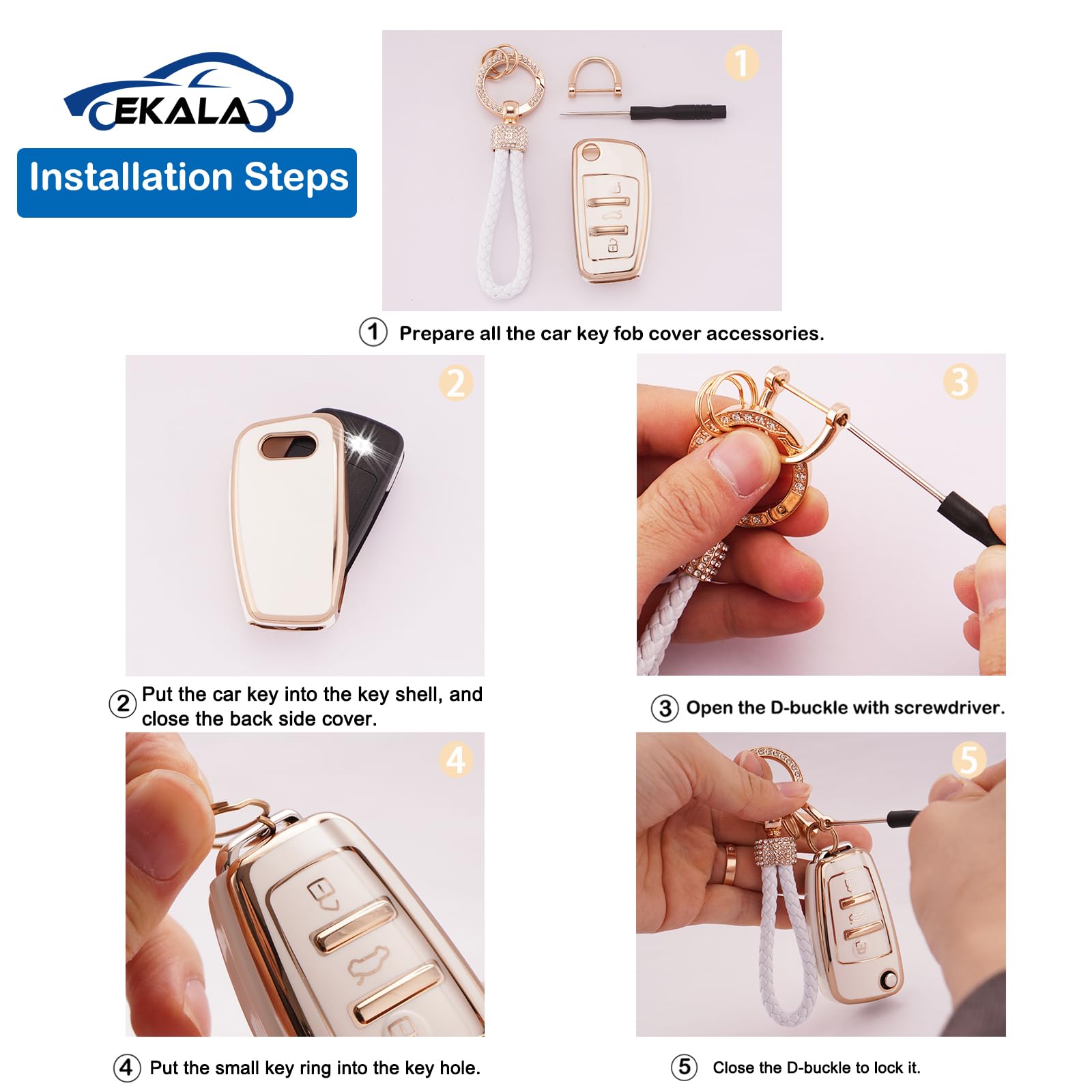 EKALA

Installation Steps

1

① Prepare all the car key fob cover accessories.

2

② Put the car key into the key shell, and close the back side cover.

3

③ Open the D-buckle with screwdriver.

4

④ Put the small key ring into the key hole.

5

⑤ Close the D-buckle to lock it.