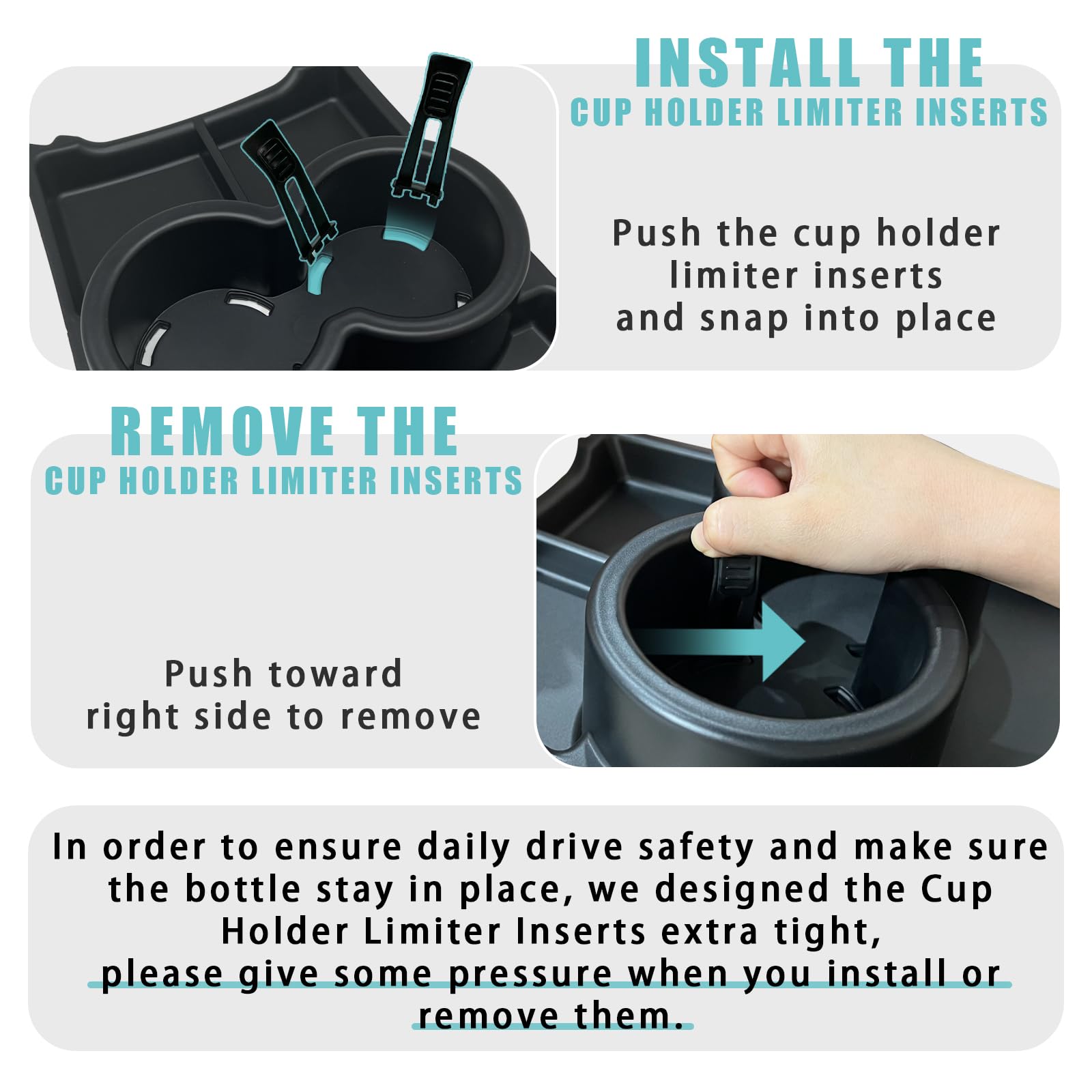 INSTALL THE
CUP HOLDER LIMITER INSERTS

Push the cup holder limiter inserts and snap into place

REMOVE THE
CUP HOLDER LIMITER INSERTS

Push toward right side to remove

In order to ensure daily drive safety and make sure the bottle stay in place, we designed the Cup Holder Limiter Inserts extra tight, please give some pressure when you install or remove them.