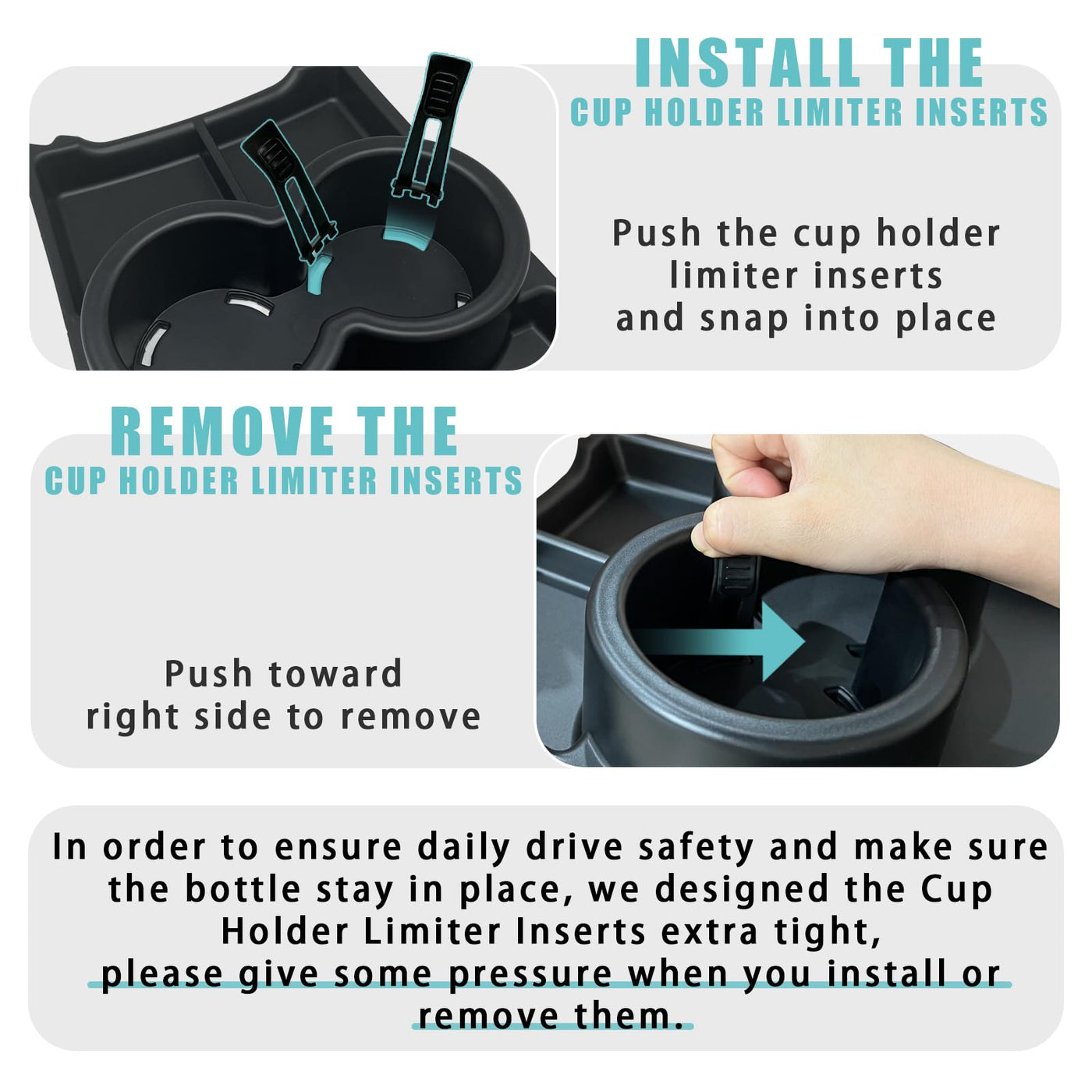 INSTALL THE
CUP HOLDER LIMITER INSERTS

Push the cup holder limiter inserts and snap into place

REMOVE THE
CUP HOLDER LIMITER INSERTS

Push toward right side to remove

In order to ensure daily drive safety and make sure the bottle stay in place, we designed the Cup Holder Limiter Inserts extra tight, please give some pressure when you install or remove them.