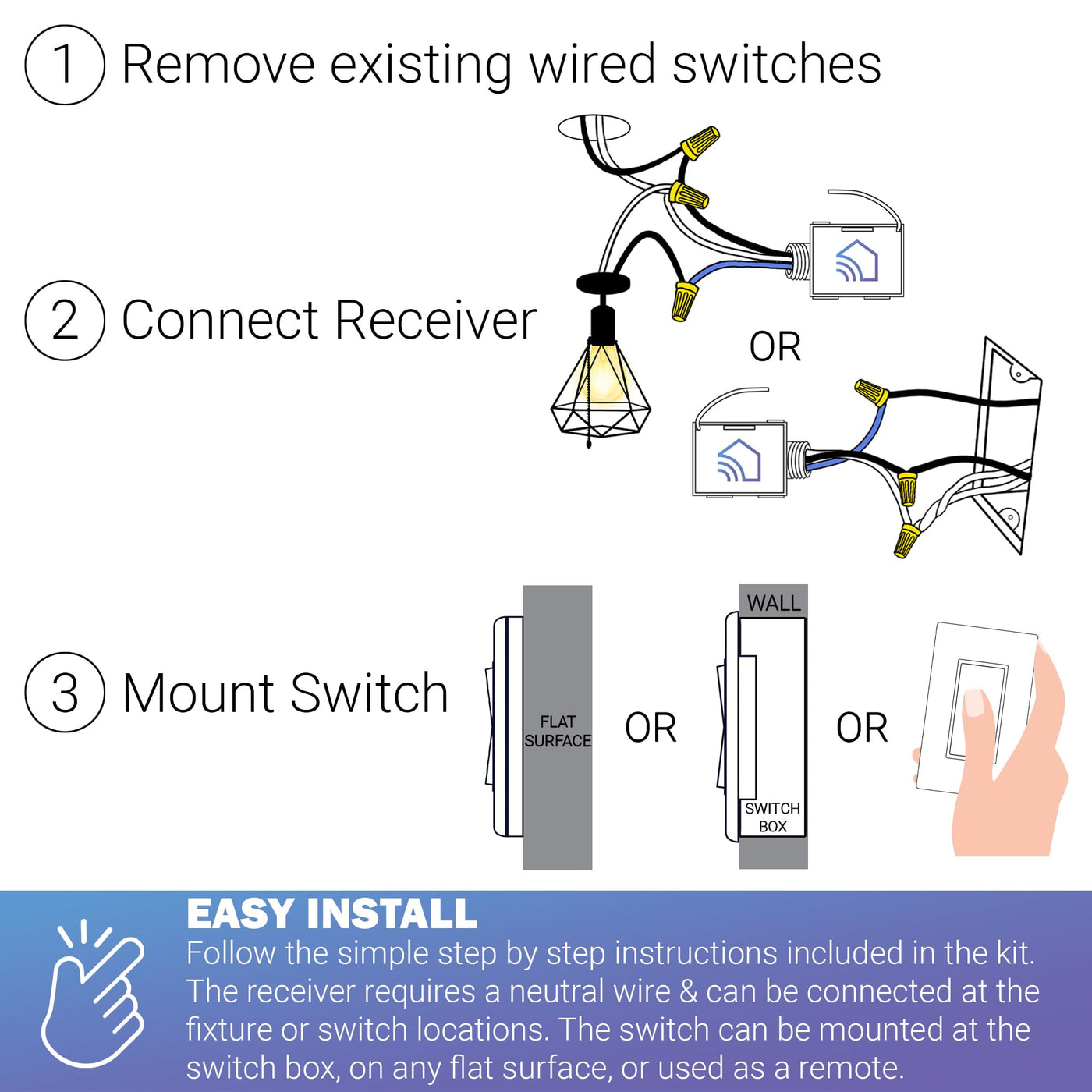 1 Remove existing wired switches

2 Connect Receiver

OR

3 Mount Switch

FLAT SURFACE

OR

WALL

SWITCH BOX

OR

EASY INSTALL

Follow the simple step by step instructions included in the kit. The receiver requires a neutral wire & can be connected at the fixture or switch locations. The switch can be mounted at the switch box, on any flat surface, or used as a remote.