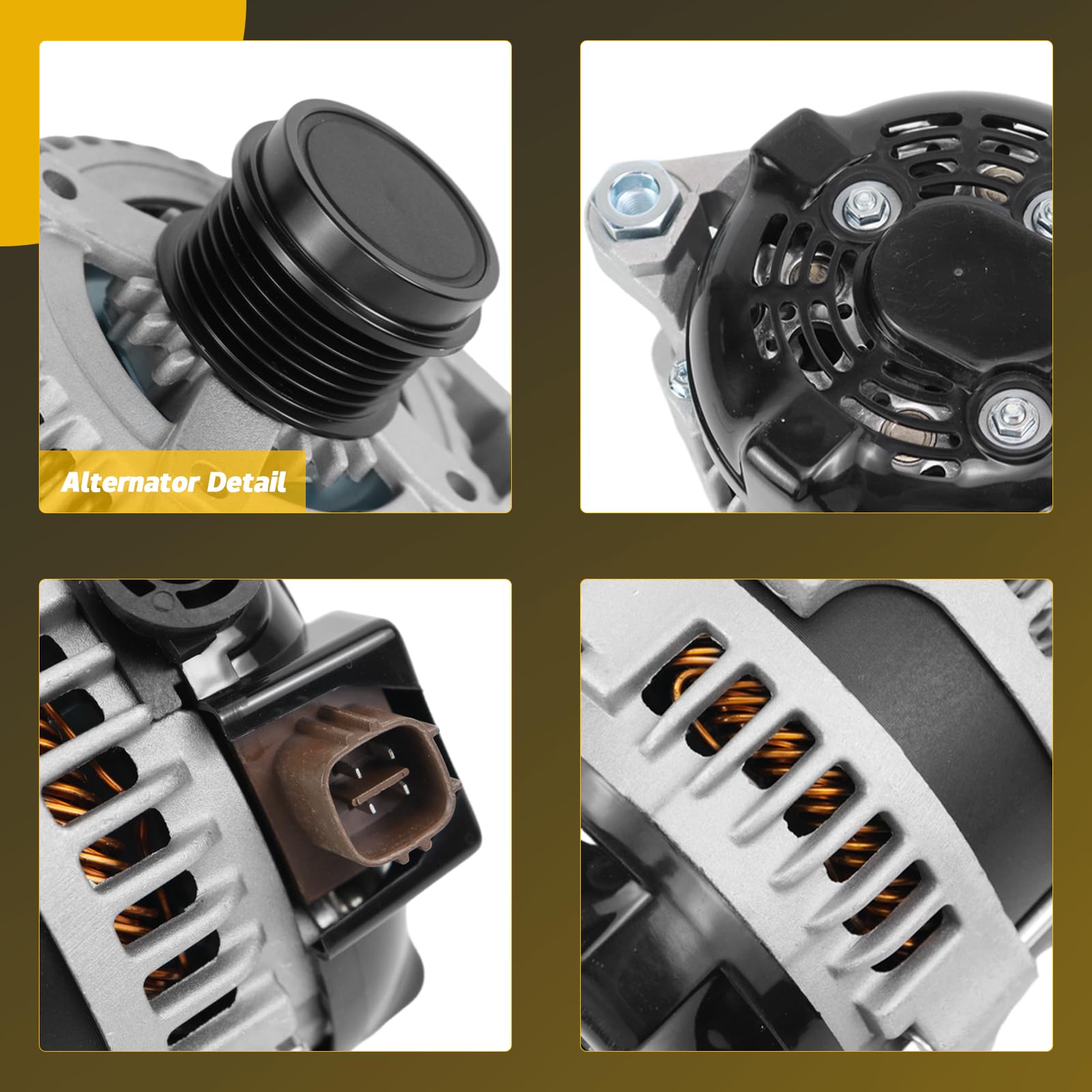 Alternator Detail