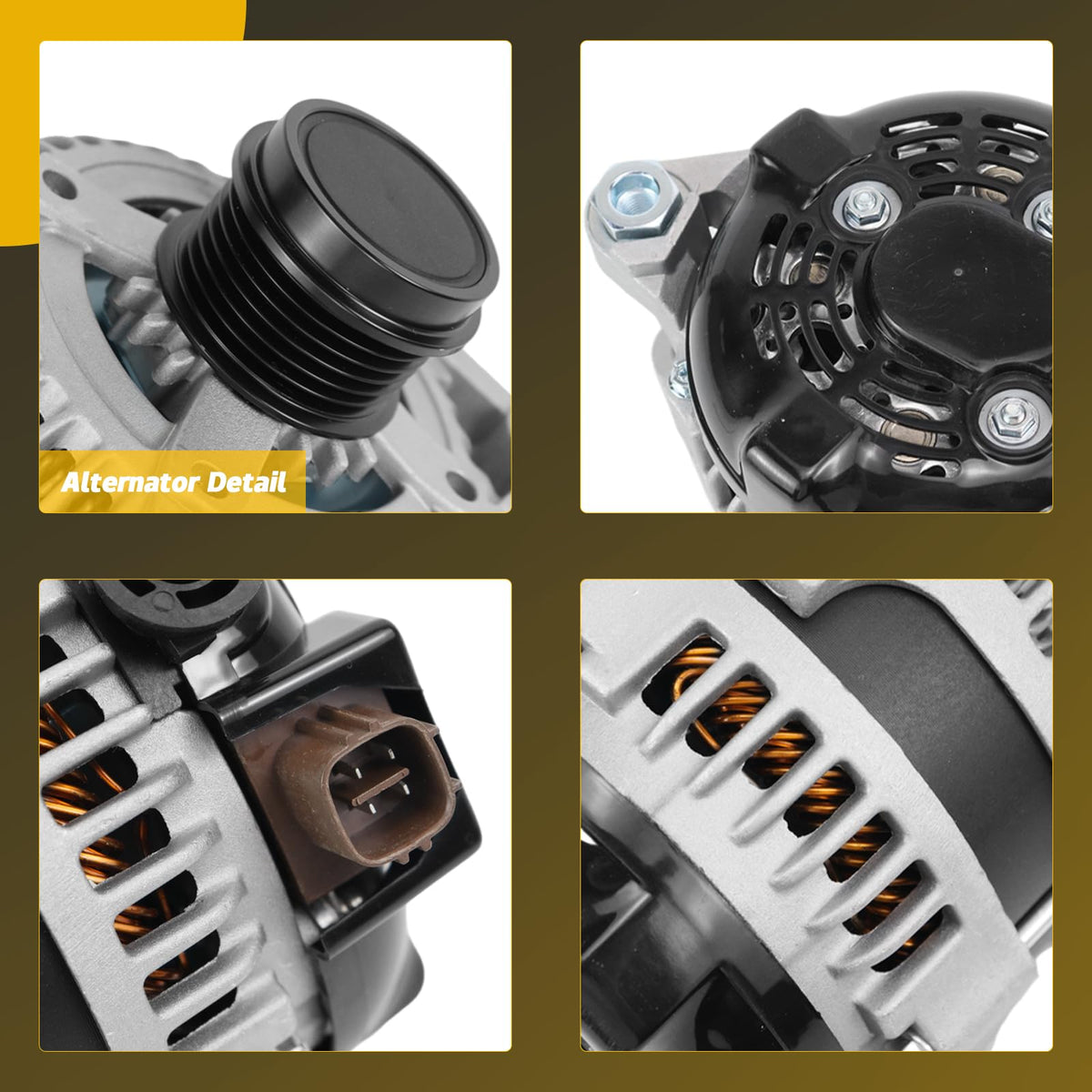 Alternator Detail