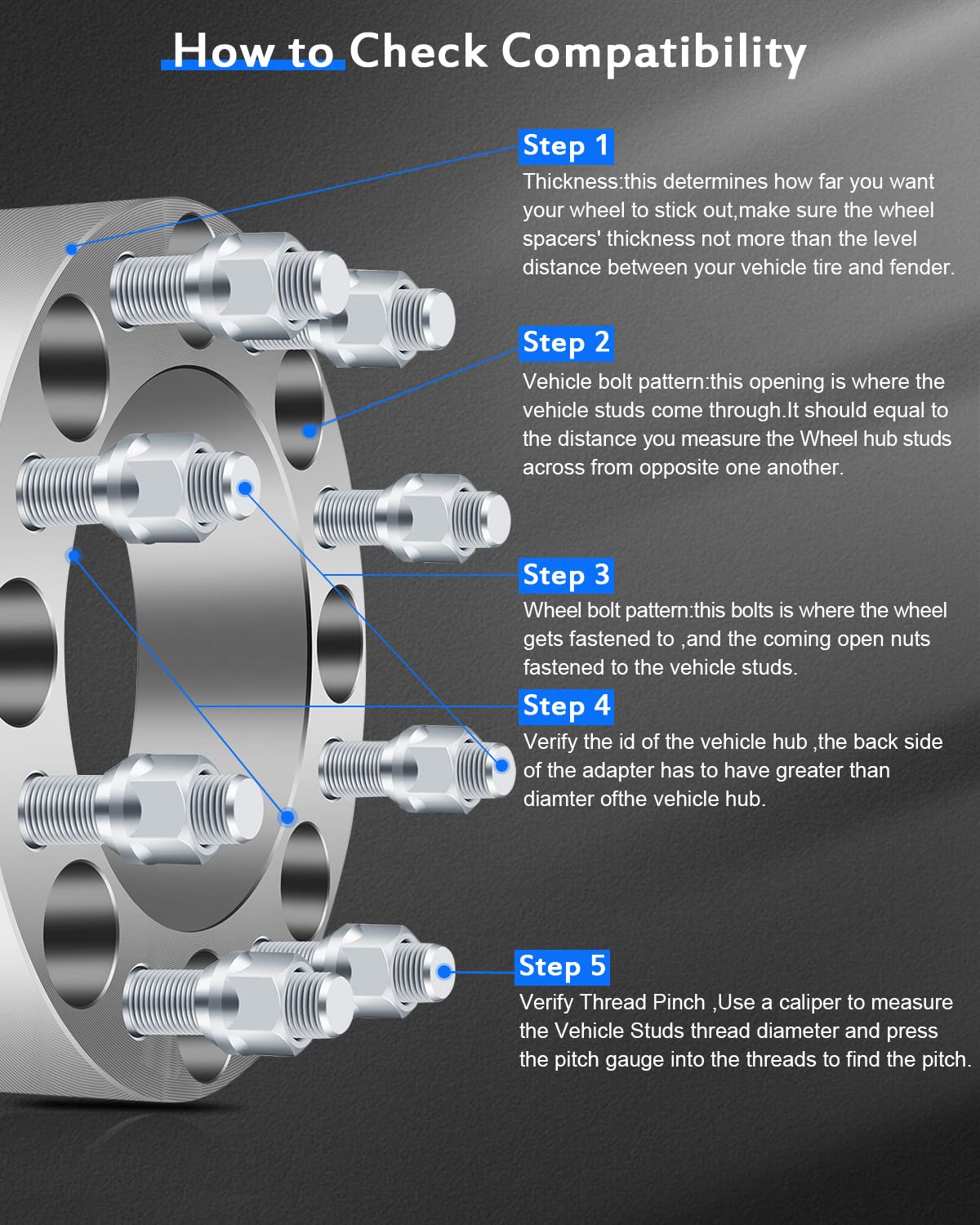 How to Check Compatibility

Step 1
Thickness:this determines how far you want your wheel to stick out,make sure the wheel spacers' thickness not more than the level distance between your vehicle tire and fender.

Step 2
Vehicle bolt pattern:this opening is where the vehicle studs come through.It should equal to the distance you measure the Wheel hub studs across from opposite one another.

Step 3
Wheel bolt pattern:this bolts is where the wheel gets fastened to ,and the coming open nuts fastened to the vehicle studs.

Step 4
Verify the id of the vehicle hub ,the back side of the adapter has to have greater than diamter ofthe vehicle hub.

Step 5
Verify Thread Pinch ,Use a caliper to measure the Vehicle Studs thread diameter and press the pitch gauge into the threads to find the pitch.