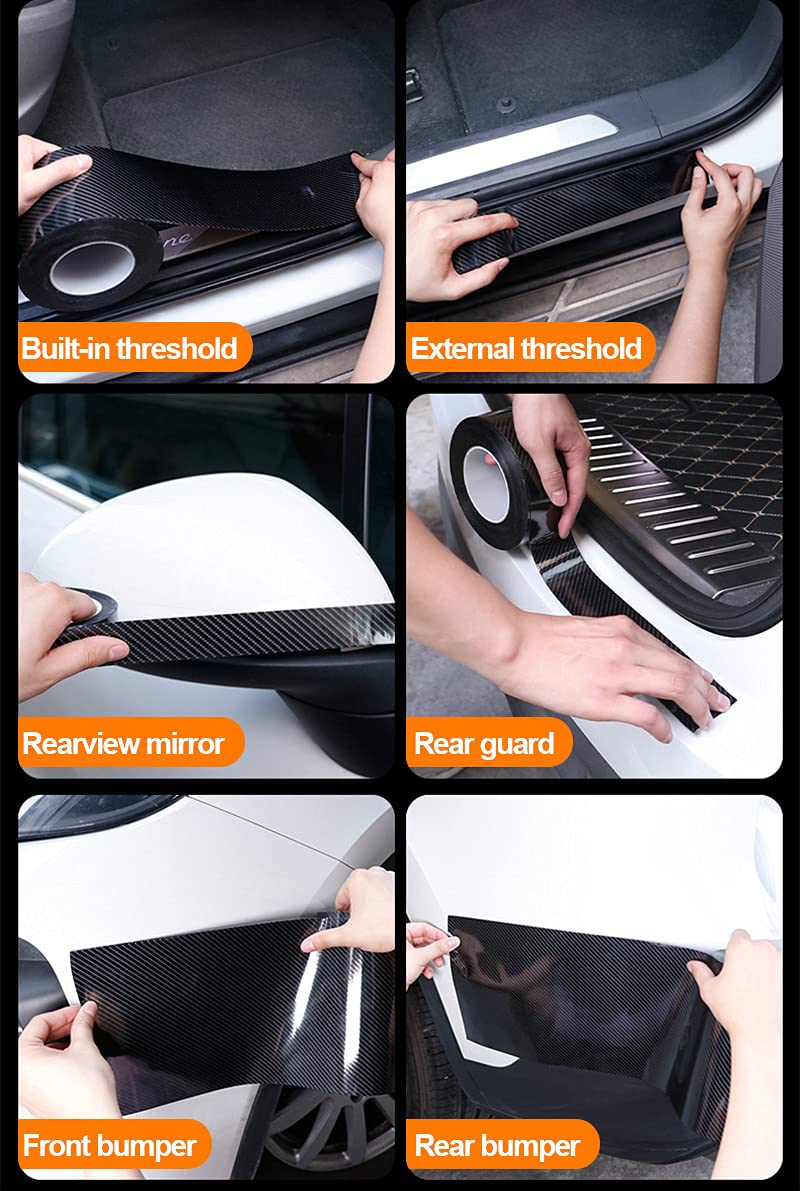 Built-in threshold

External threshold

Rearview mirror

Rear guard

Front bumper

Rear bumper