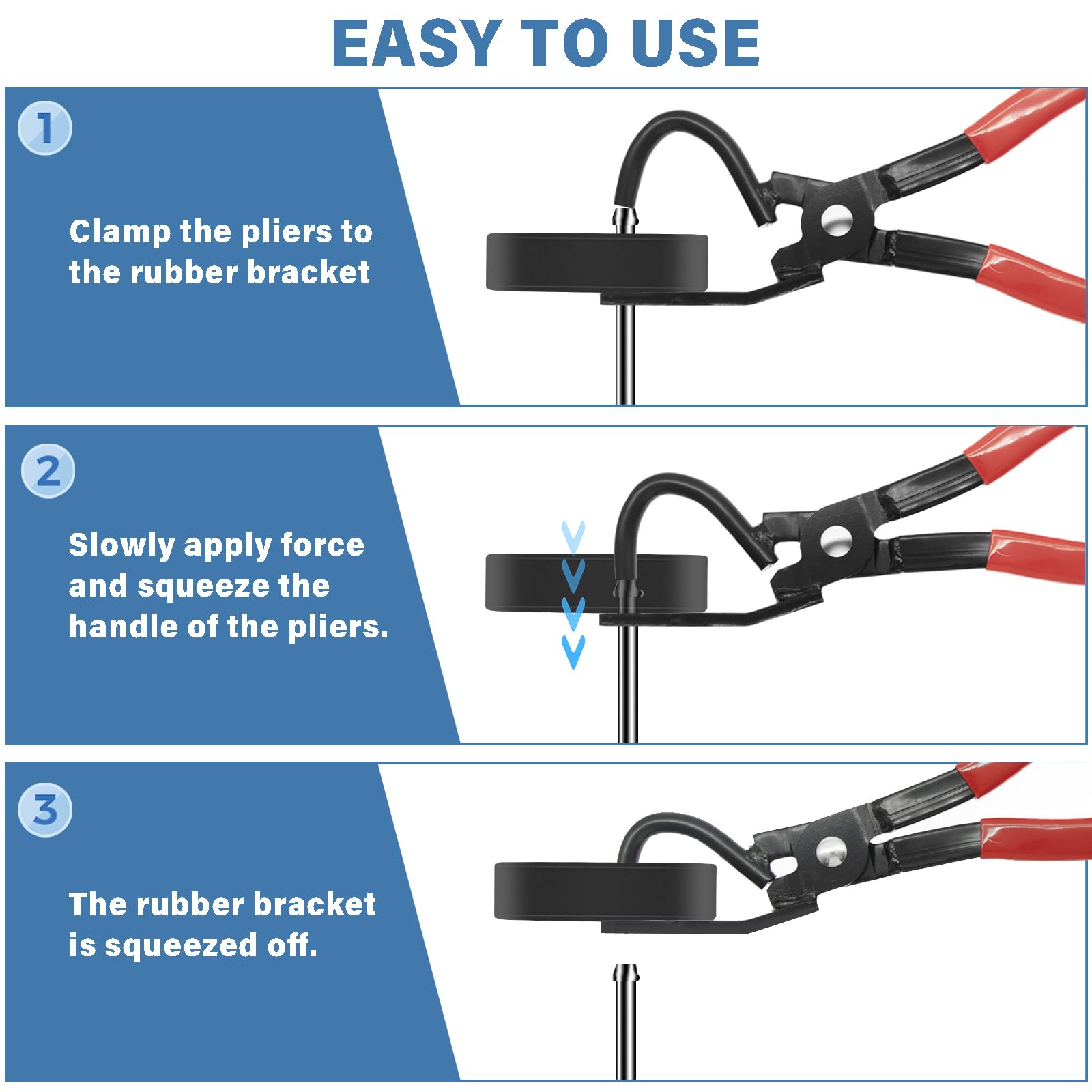 EASY TO USE

1

Clamp the pliers to the rubber bracket

2

Slowly apply force and squeeze the handle of the pliers.

3

The rubber bracket is squeezed off.