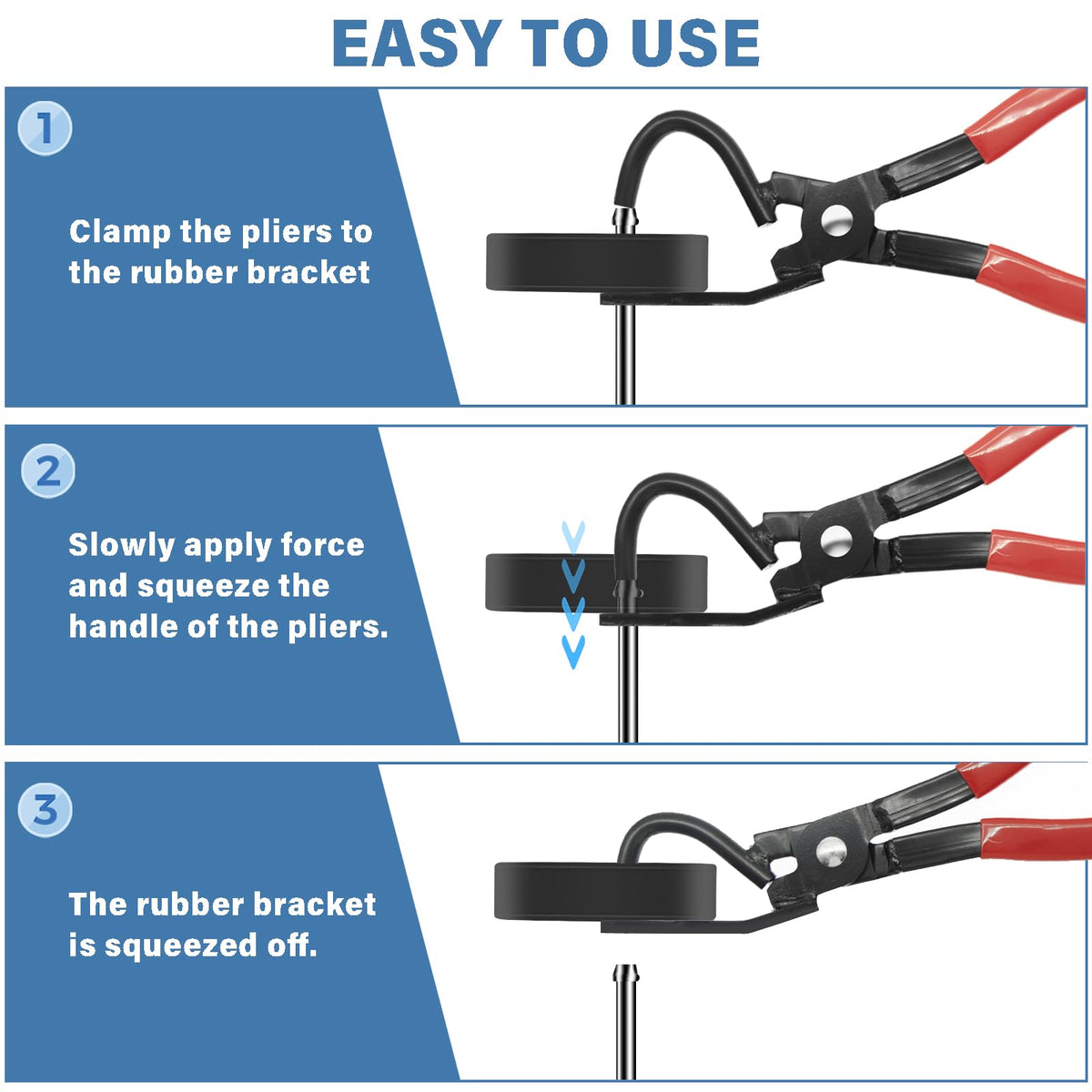 EASY TO USE

1

Clamp the pliers to the rubber bracket

2

Slowly apply force and squeeze the handle of the pliers.

3

The rubber bracket is squeezed off.