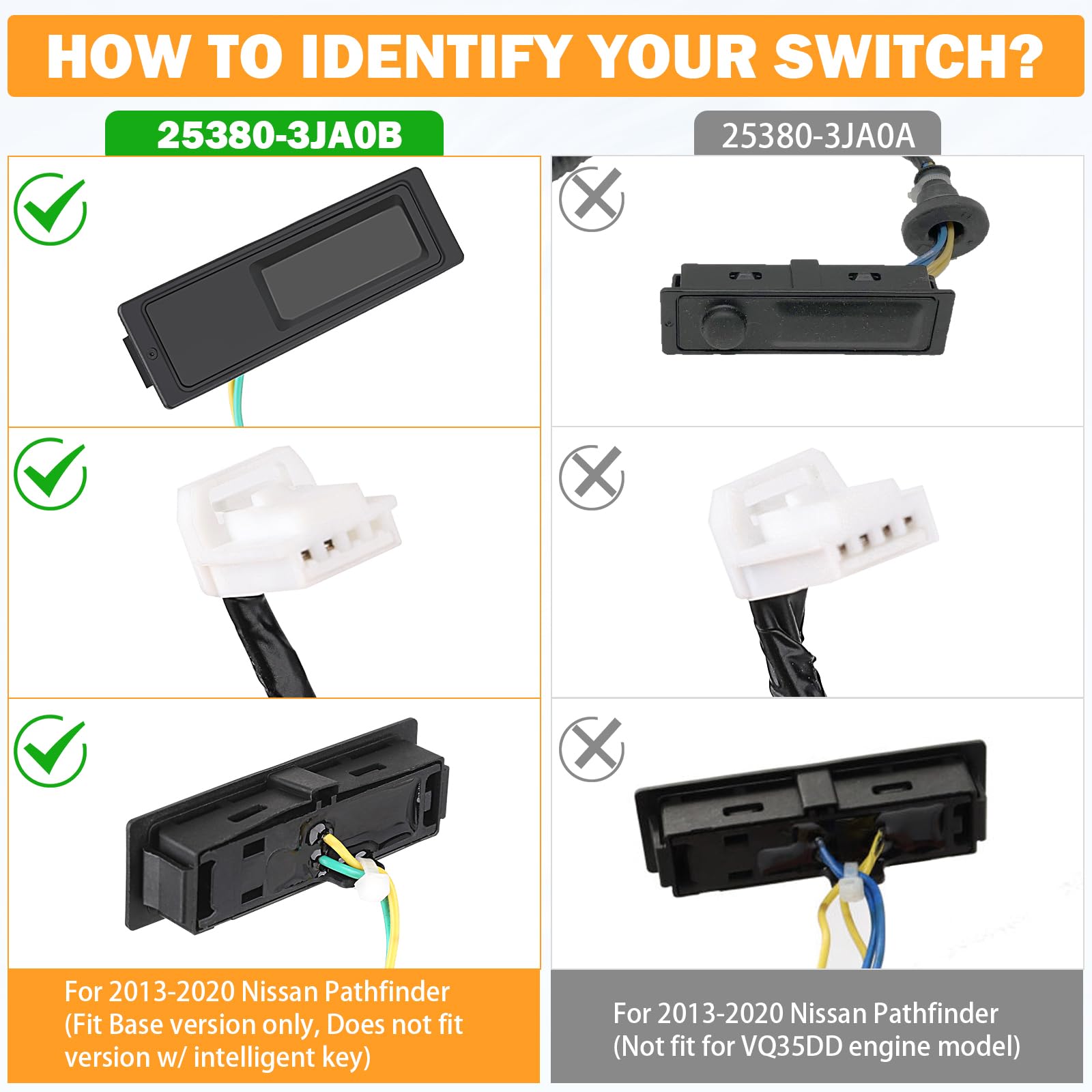 HOW TO IDENTIFY YOUR SWITCH?

25380-3JA0B

For 2013-2020 Nissan Pathfinder (Fit Base version only, Does not fit version w/ intelligent key)

25380-3JA0A

For 2013-2020 Nissan Pathfinder (Not fit for VQ35DD engine model)