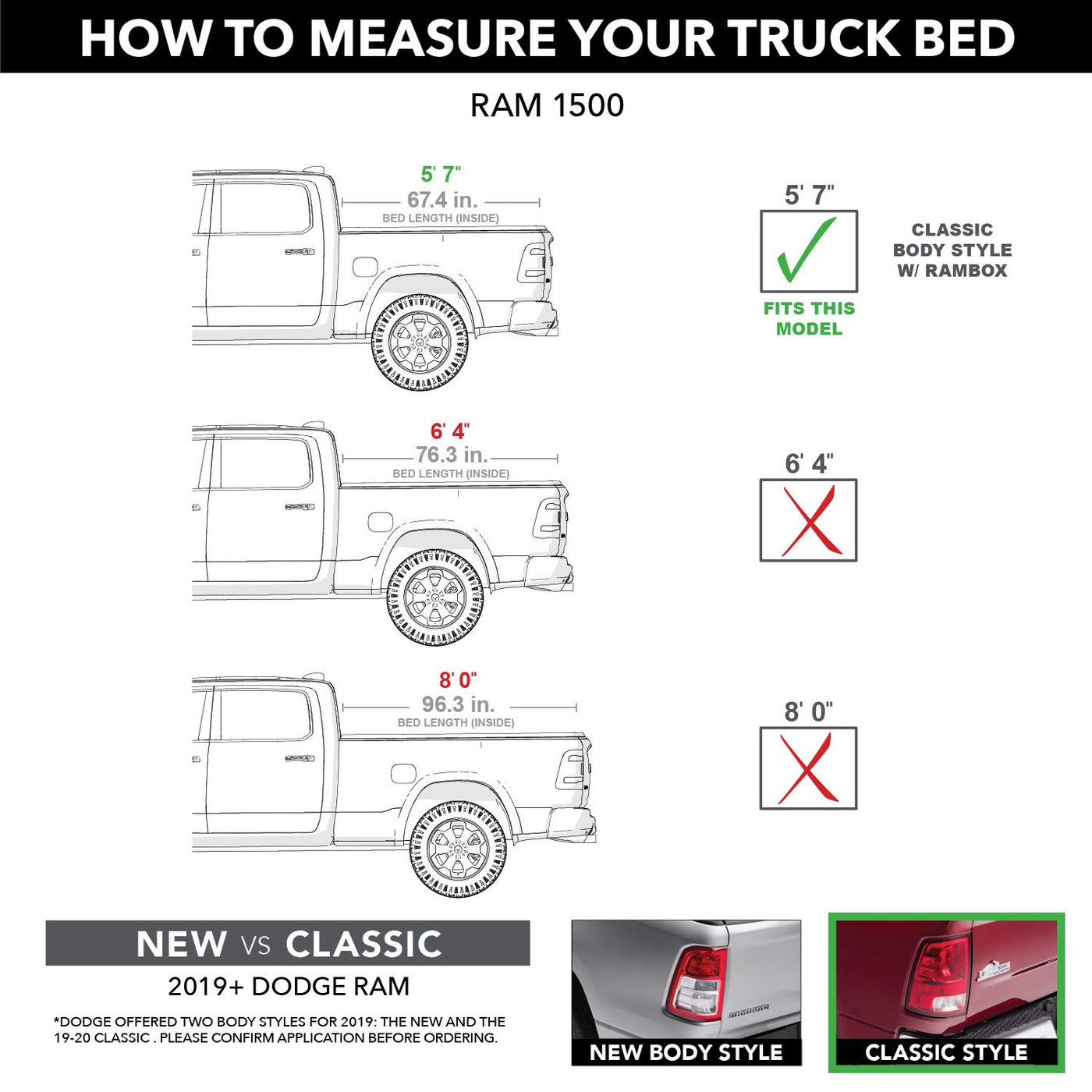 HOW TO MEASURE YOUR TRUCK BED

RAM 1500

5' 7"
67.4 in.
BED LENGTH (INSIDE)

5' 7"

FITS THIS MODEL

CLASSIC BODY STYLE W/ RAMBOX

6' 4"
76.3 in.
BED LENGTH (INSIDE)

6' 4"

8' 0"
96.3 in.
BED LENGTH (INSIDE)

8' 0"

NEW VS CLASSIC
2019+ DODGE RAM

*DODGE OFFERED TWO BODY STYLES FOR 2019: THE NEW AND THE 19-20 CLASSIC . PLEASE CONFIRM APPLICATION BEFORE ORDERING.

BIGHORN

NEW BODY STYLE

CLASSIC STYLE