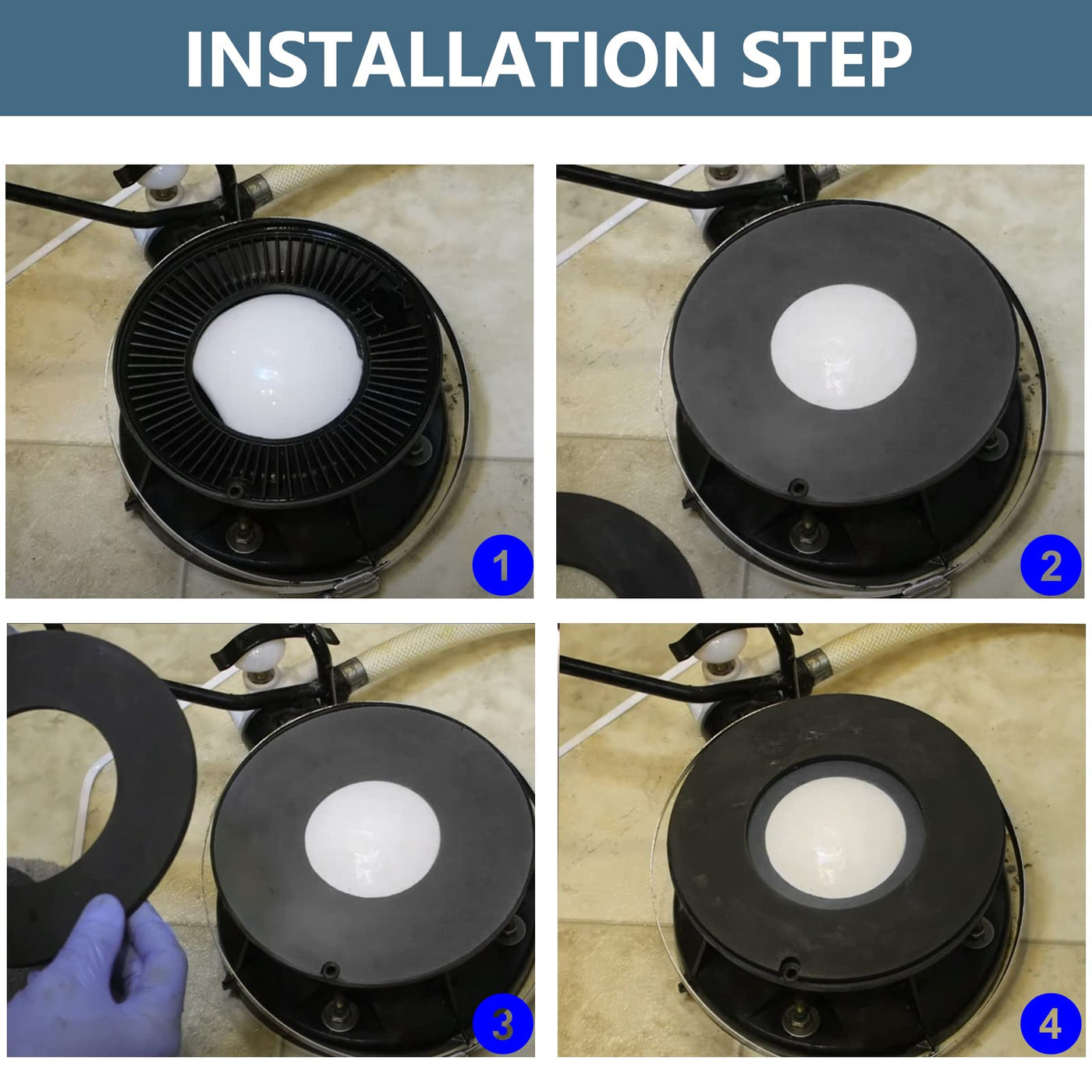 INSTALLATION STEP

1

2

3

4