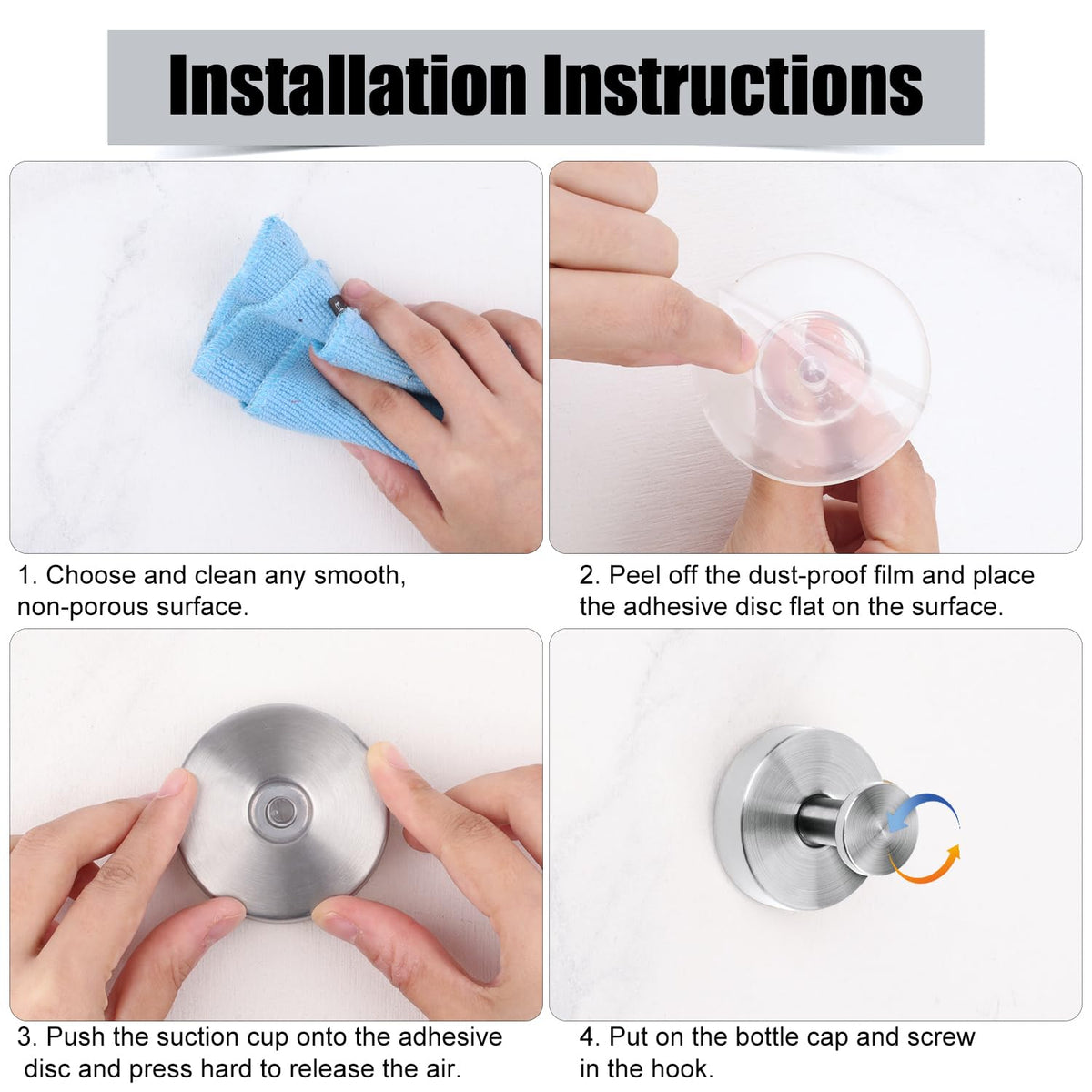 Installation Instructions

1. Choose and clean any smooth, non-porous surface.

2. Peel off the dust-proof film and place the adhesive disc flat on the surface.

3. Push the suction cup onto the adhesive disc and press hard to release the air.

4. Put on the bottle cap and screw in the hook.