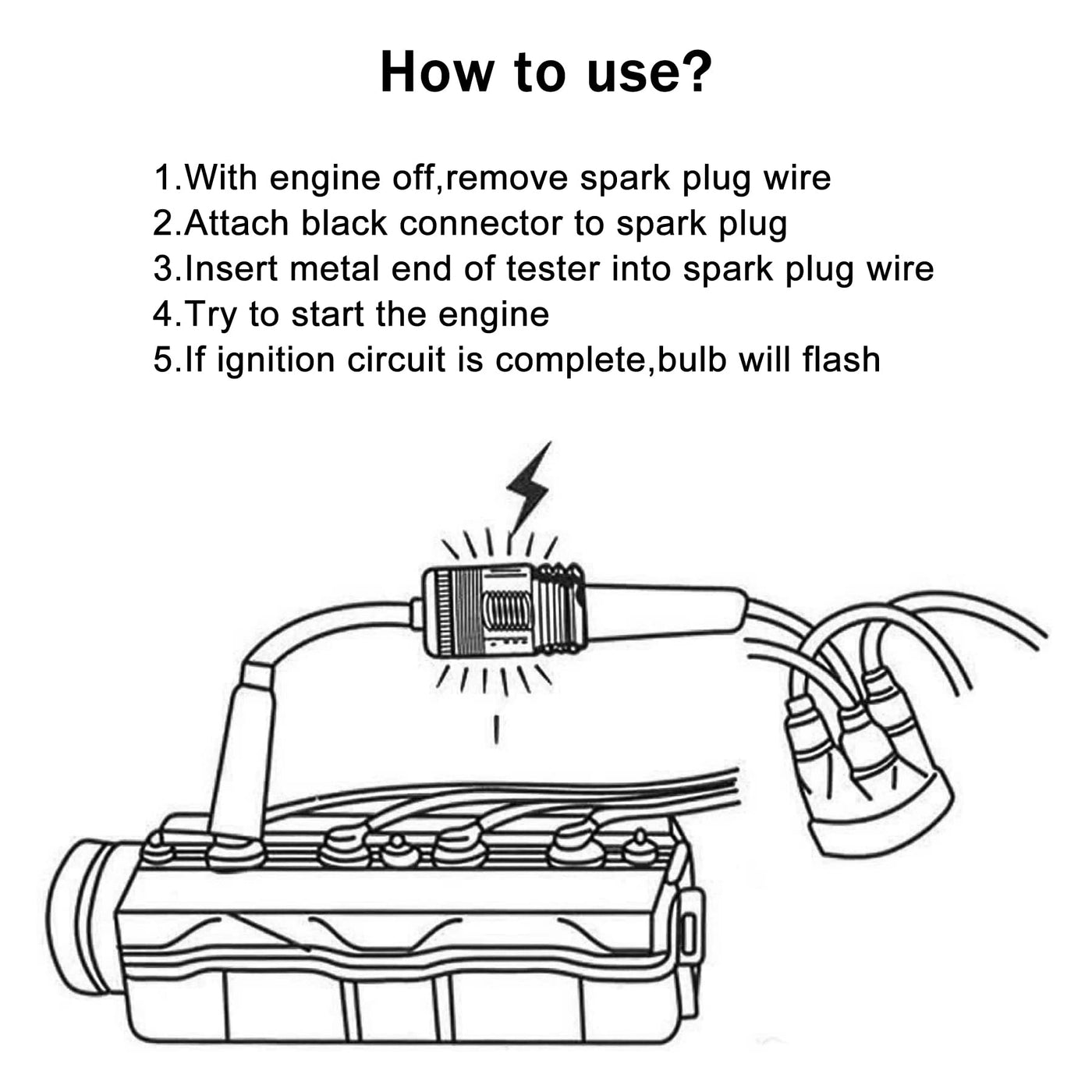 How to use?

1.With engine off,remove spark plug wire
2.Attach black connector to spark plug
3.Insert metal end of tester into spark plug wire
4.Try to start the engine
5.If ignition circuit is complete,bulb will flash