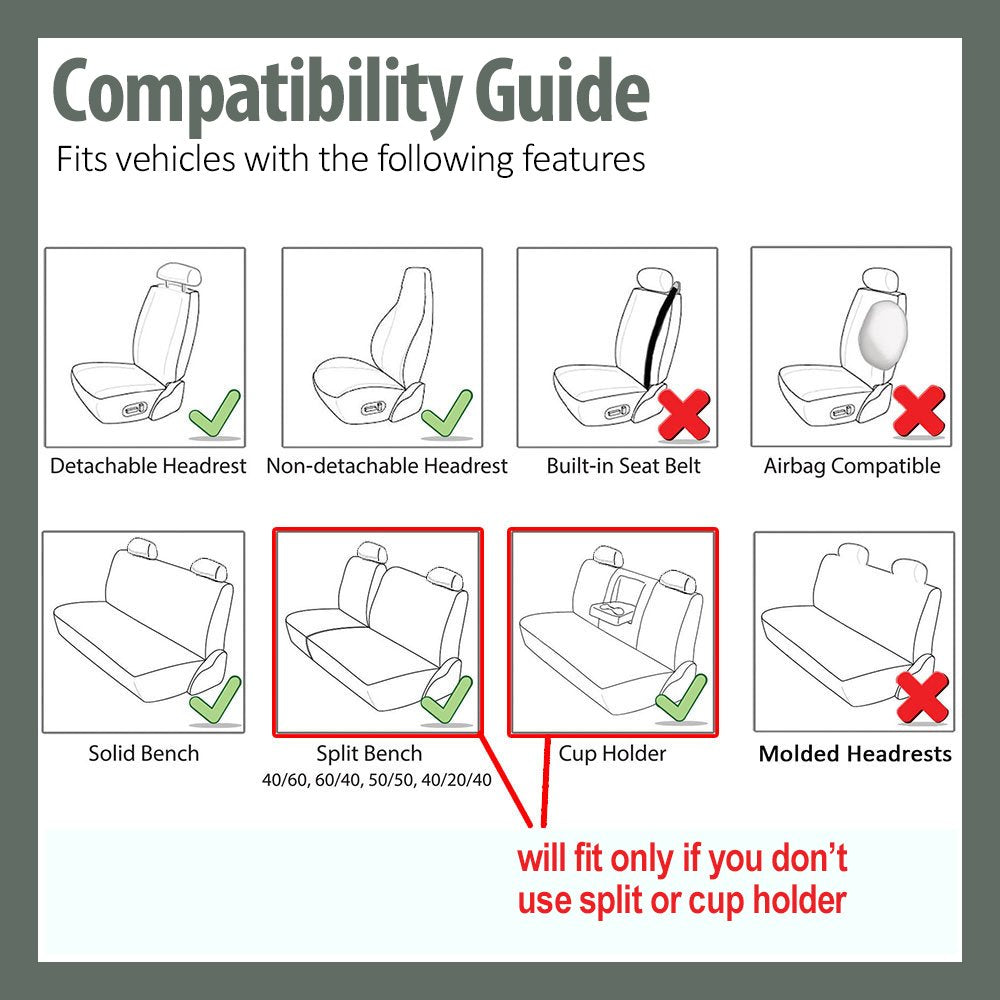 Compatibility Guide
Fits vehicles with the following features

Detachable Headrest

Non-detachable Headrest

Built-in Seat Belt

Airbag Compatible

Solid Bench

Split Bench
40/60, 60/40, 50/50, 40/20/40

Cup Holder

Molded Headrests

will fit only if you don't use split or cup holder