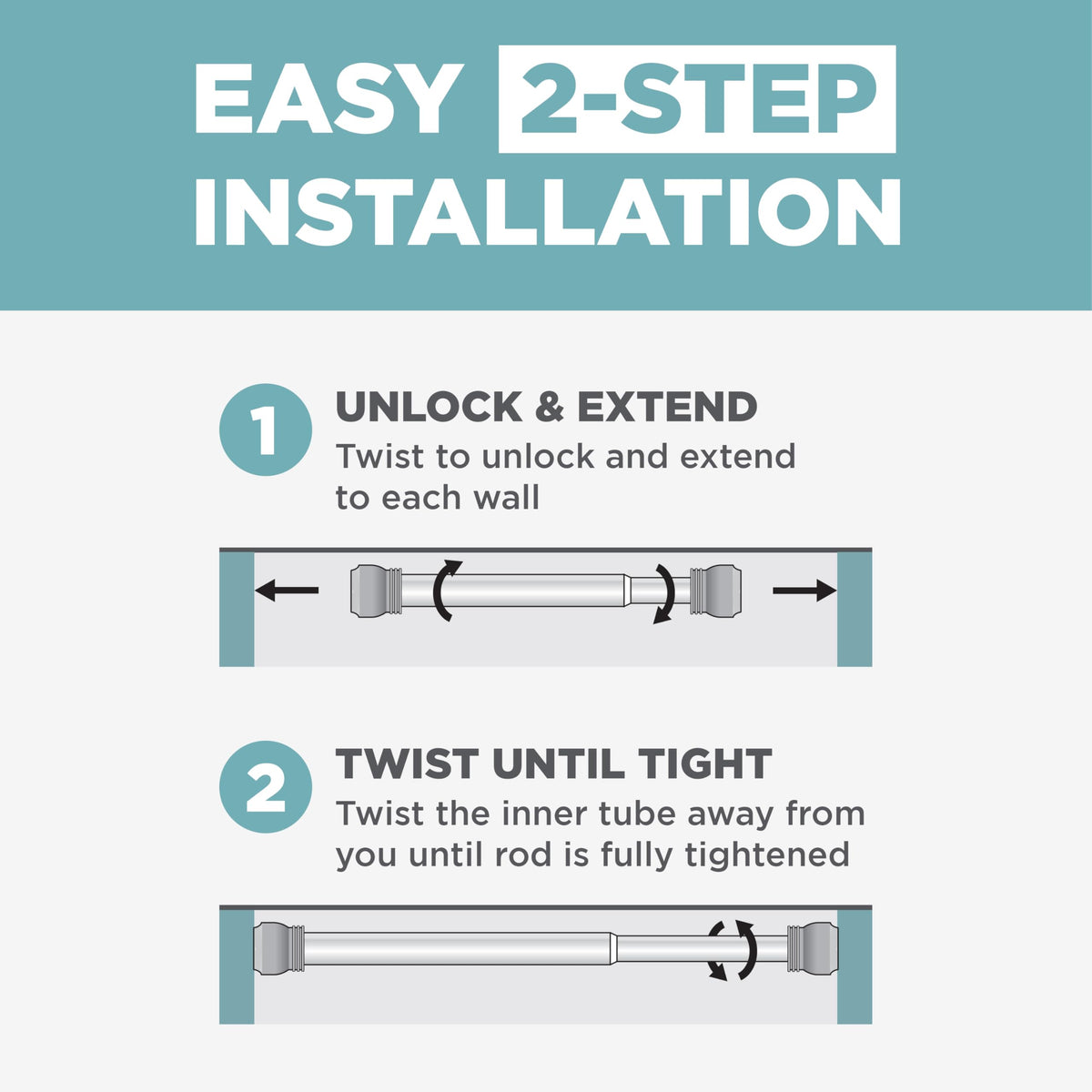 EASY 2-STEP INSTALLATION

1 UNLOCK & EXTEND
Twist to unlock and extend to each wall

2 TWIST UNTIL TIGHT
Twist the inner tube away from you until rod is fully tightened