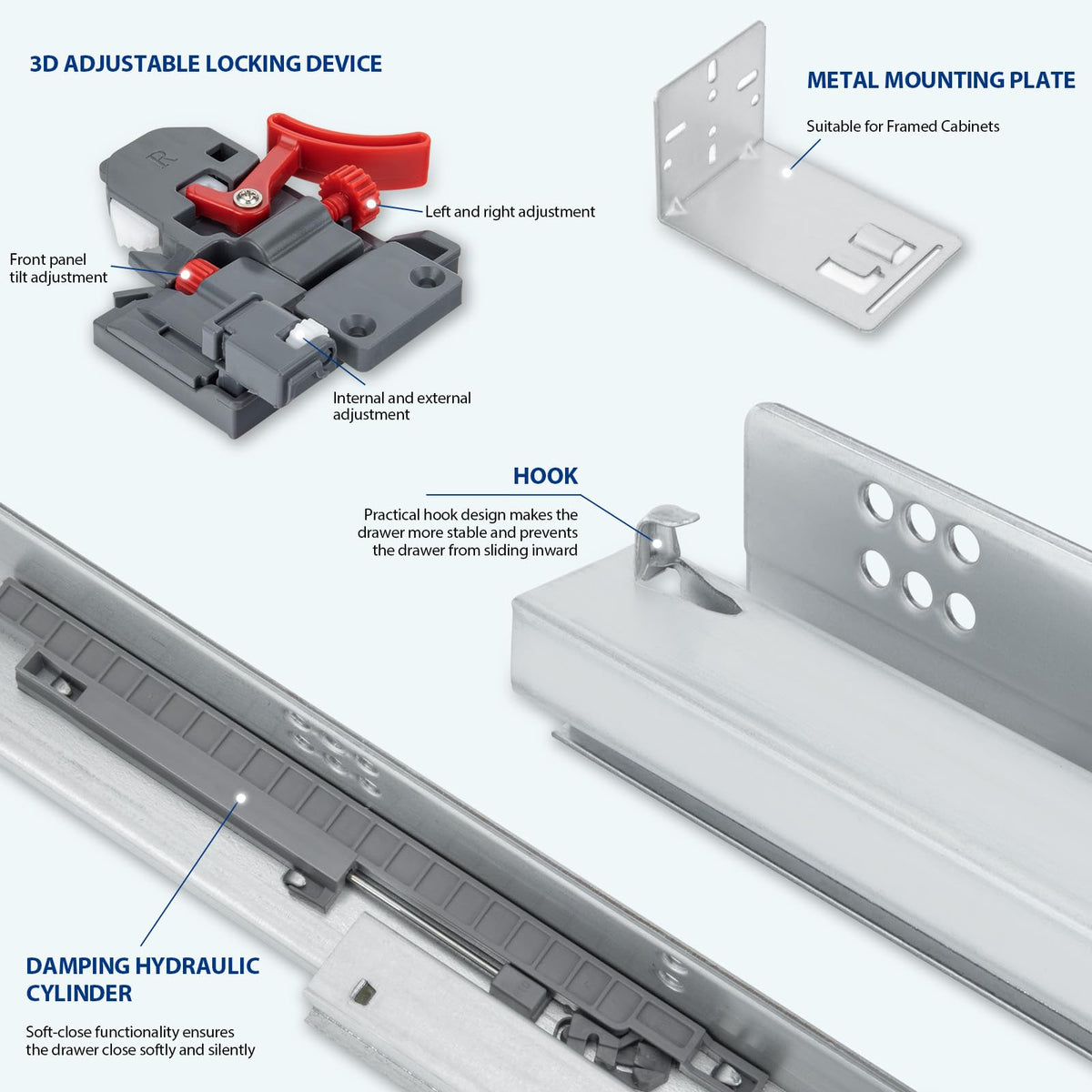 3D ADJUSTABLE LOCKING DEVICE

R

Left and right adjustment

Front panel tilt adjustment

Internal and external adjustment

METAL MOUNTING PLATE

Suitable for Framed Cabinets

HOOK

Practical hook design makes the drawer more stable and prevents the drawer from sliding inward

DAMPING HYDRAULIC CYLINDER

Soft-close functionality ensures the drawer close softly and silently